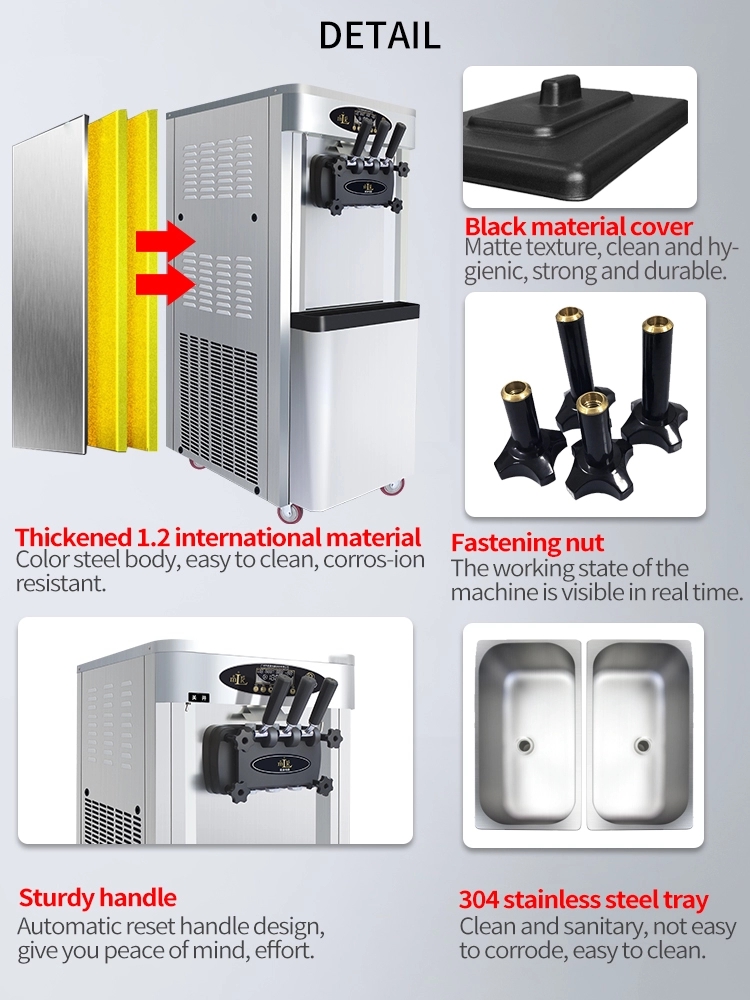 DETAIL

Black material cover
Matte texture, clean and hygienic, strong and durable.

Thickened 1.2 international material
Color steel body, easy to clean, corros-ion resistant.

Fastening nut
The working state of the machine is visible in real time.

Sturdy handle
Automatic reset handle design, give you peace of mind, effort.

304 stainless steel tray
Clean and sanitary, not easy to corrode, easy to clean.