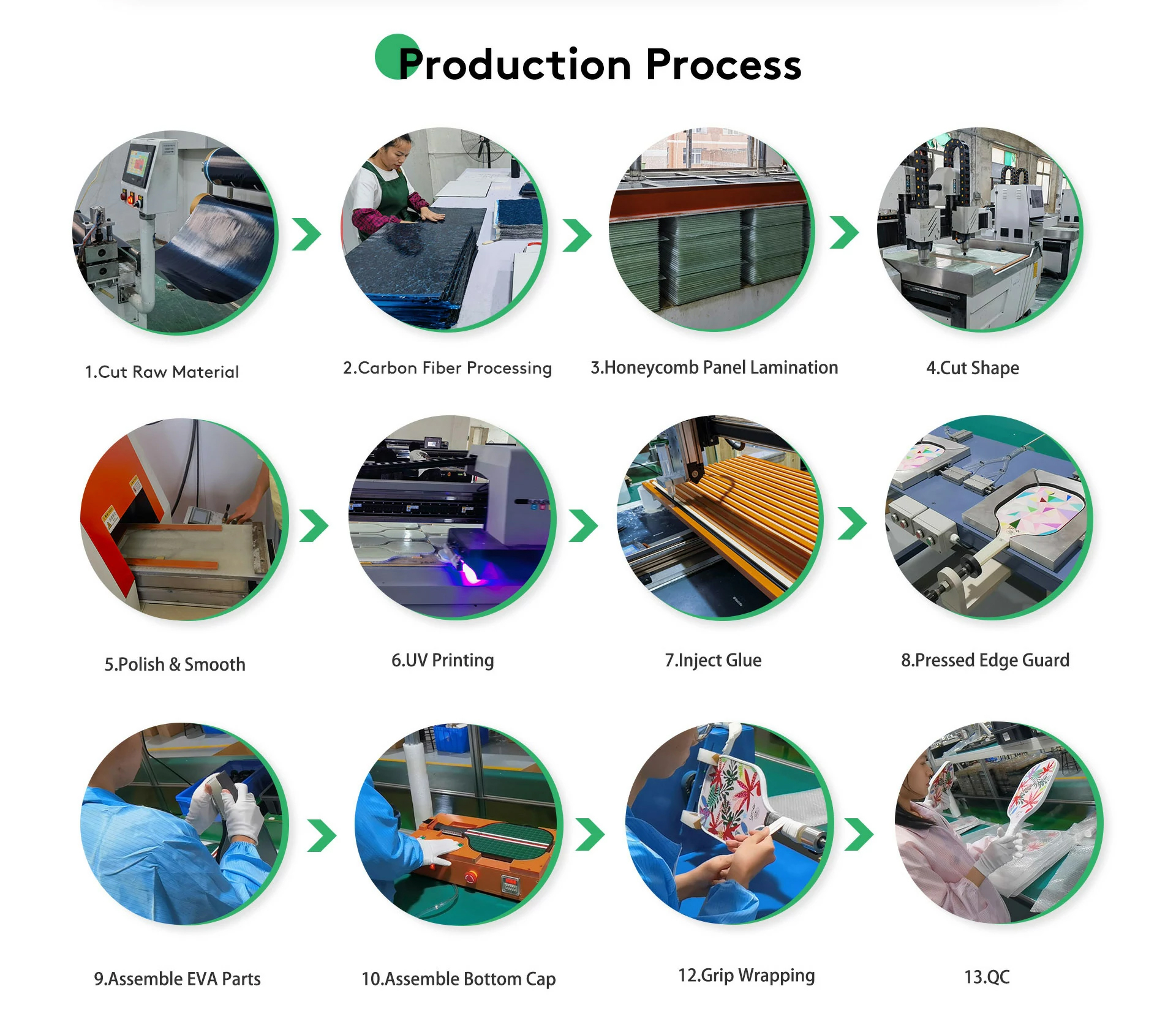 Production Process

1.Cut Raw Material

2.Carbon Fiber Processing

3.Honeycomb Panel Lamination

4.Cut Shape

5.Polish & Smooth

6.UV Printing

7.Inject Glue

8.Pressed Edge Guard

9.Assemble EVA Parts

10.Assemble Bottom Cap

12.Grip Wrapping

13.QC