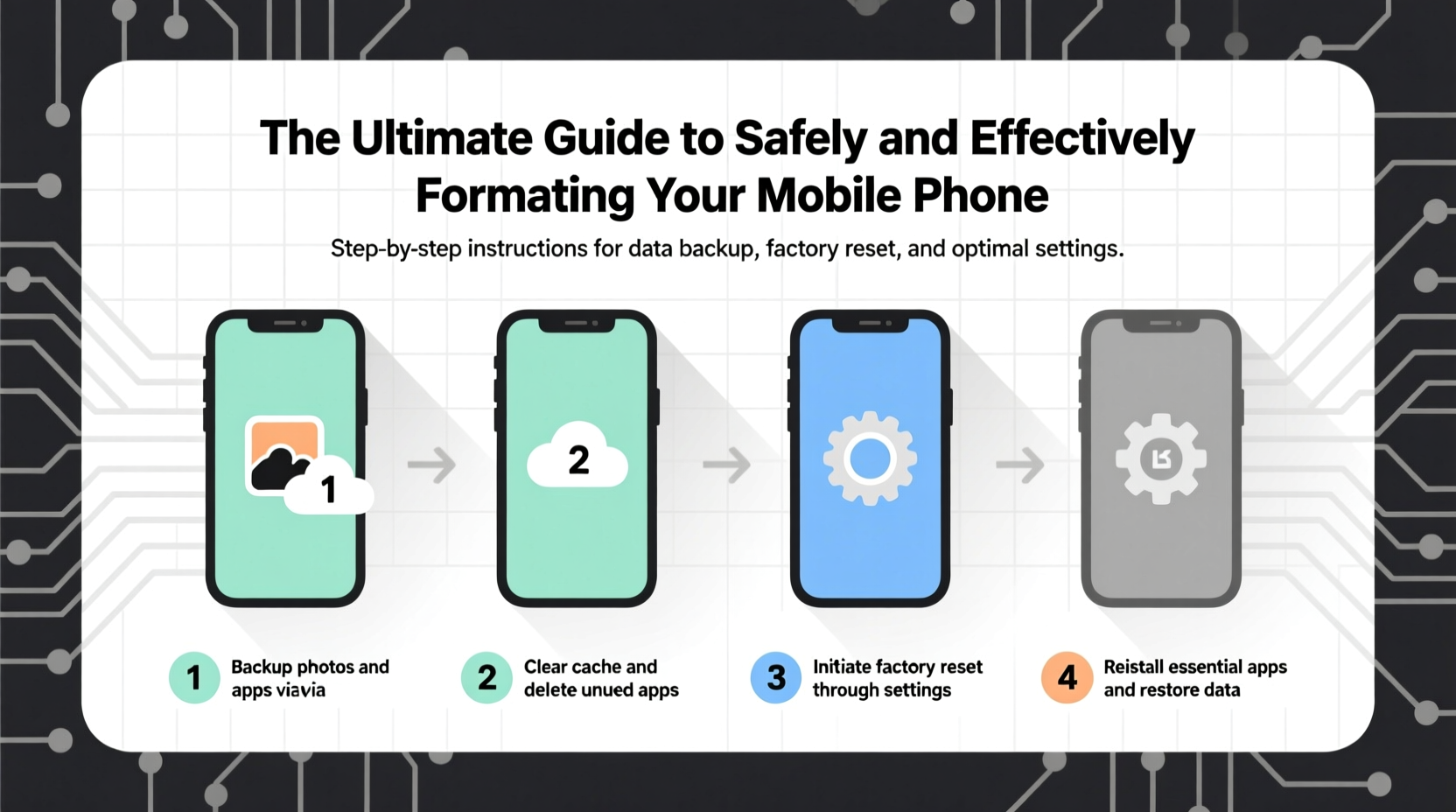 The Ultimate Guide to Safely and Effectively Formating Your Mobile Phone

Step-by-step instructions for data backup, factory reset, and optimal settings.

1

2

1 Backup photos and apps viavia

2 Clear cache and delete unued apps

3 Initiate factory reset through settings

4 Reistall essential apps and restore data