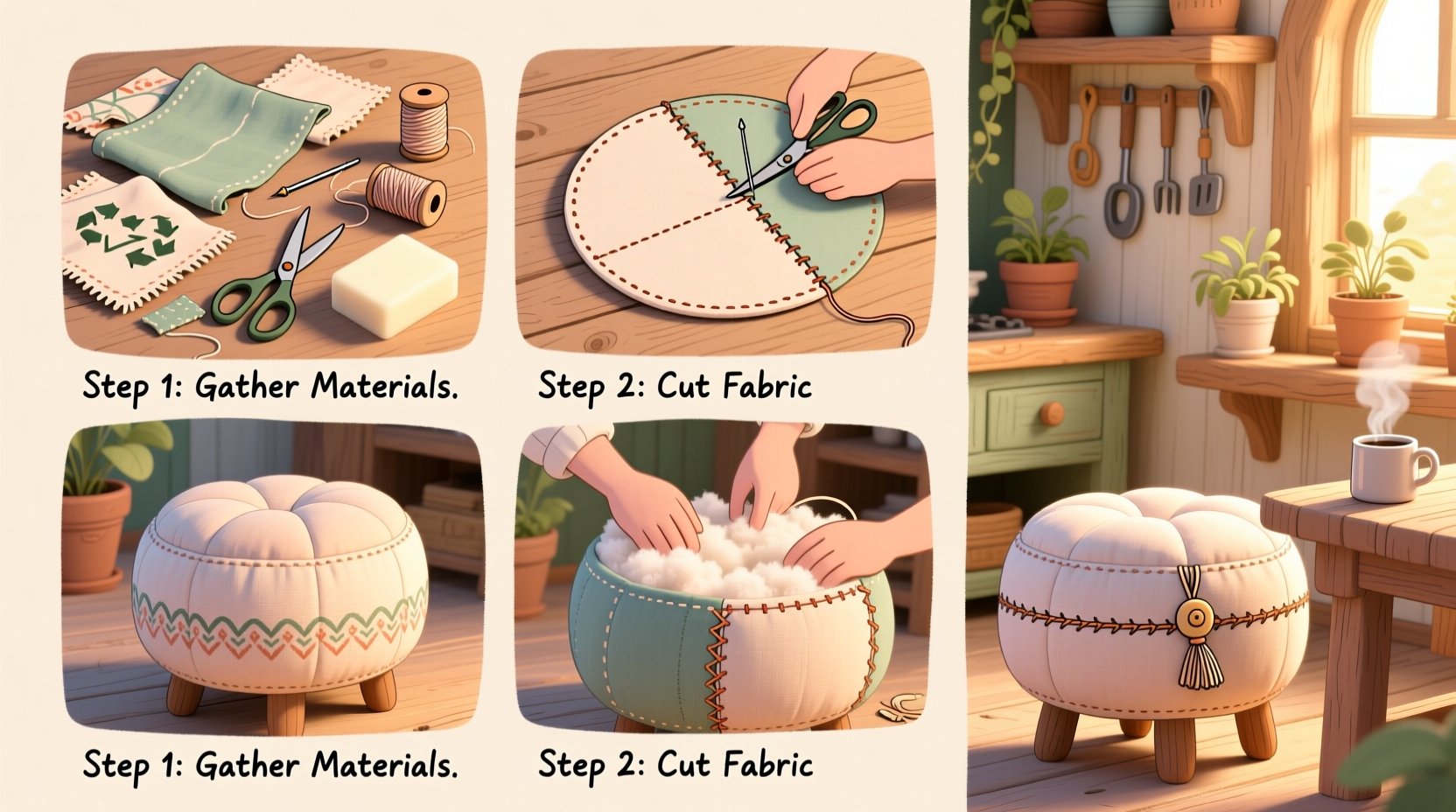 Step 1: Gather Materials.

Step 2: Cut Fabric

Step 1: Gather Materials.

Step 2: Cut Fabric