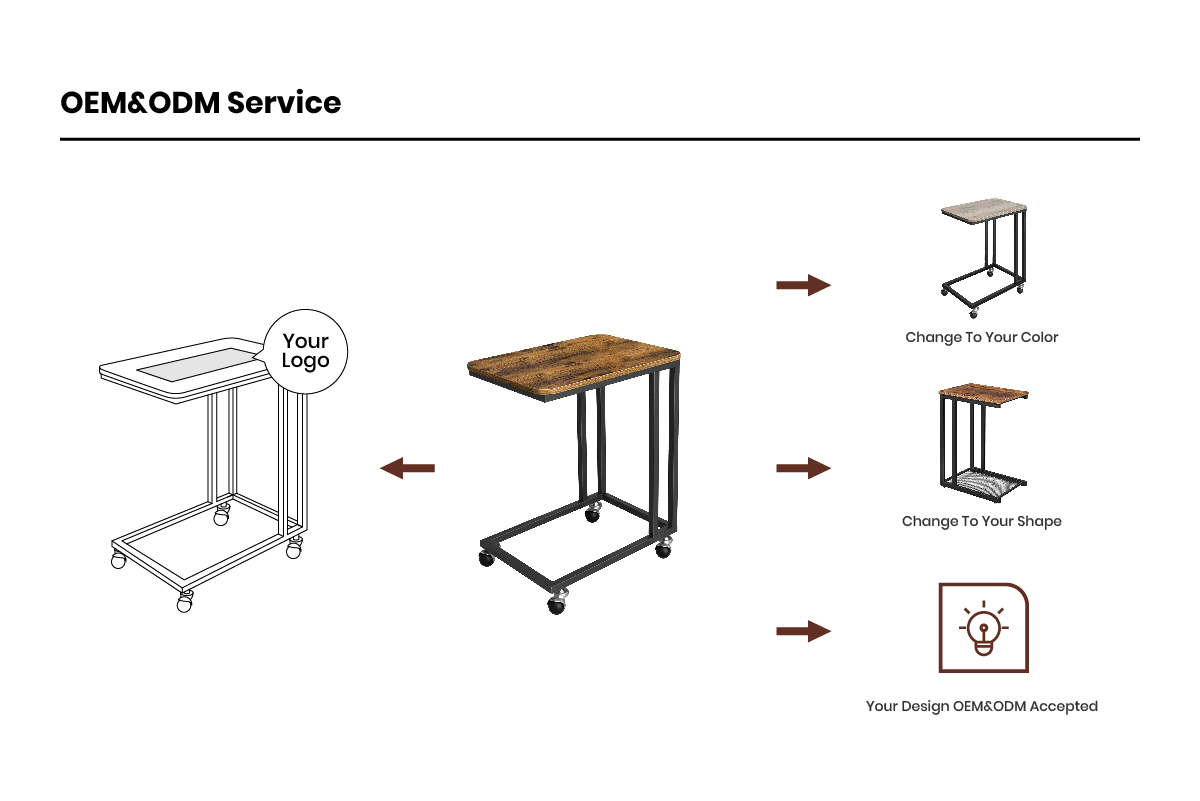 OEM&ODM Service

Your Logo

Change To Your Color

Change To Your Shape

Your Design OEM&ODM Accepted