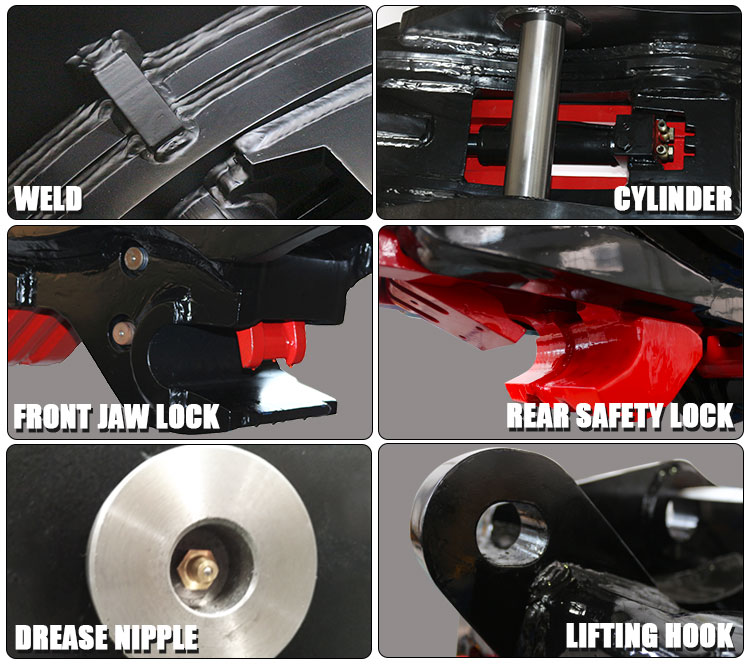 WELD

CYLINDER

FRONT JAW LOCK

REAR SAFETY LOCK

DREASE NIPPLE

LIFTING HOOK