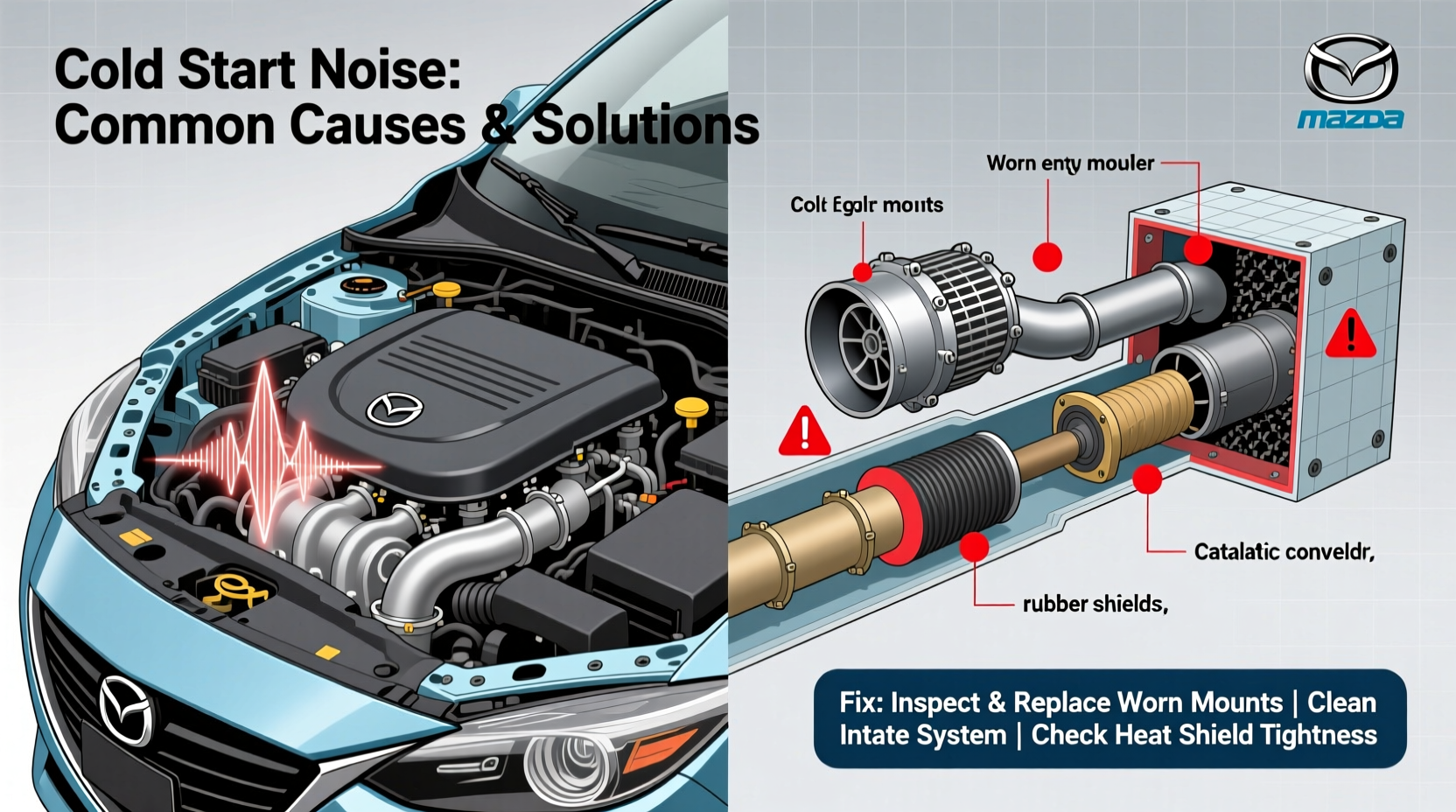 Cold Start Noise:
Common Causes & Solutions

mazda

Worn enty mouler

Colt Egalr mounts

Catalatic conveldr,

rubber shields,

Fix: Inspect & Replace Worn Mounts | Clean Intate System | Check Heat Shield Tightness