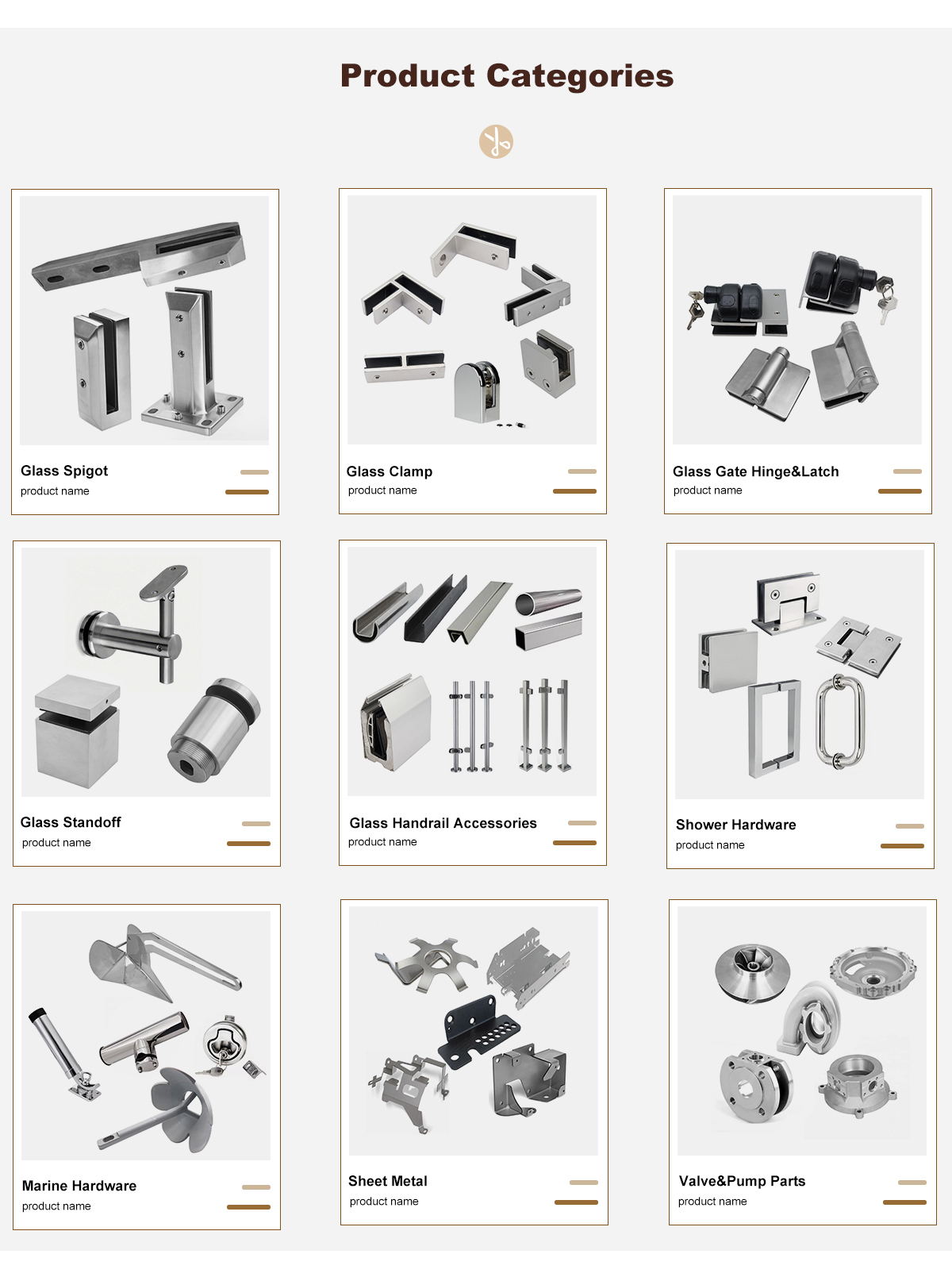 Product Categories

Glass Spigot
product name

Glass Clamp
product name

Glass Gate Hinge&Latch
product name

Glass Standoff
product name

Glass Handrail Accessories
product name

Shower Hardware
product name

Marine Hardware
product name

Sheet Metal
product name

Valve&Pump Parts
product name