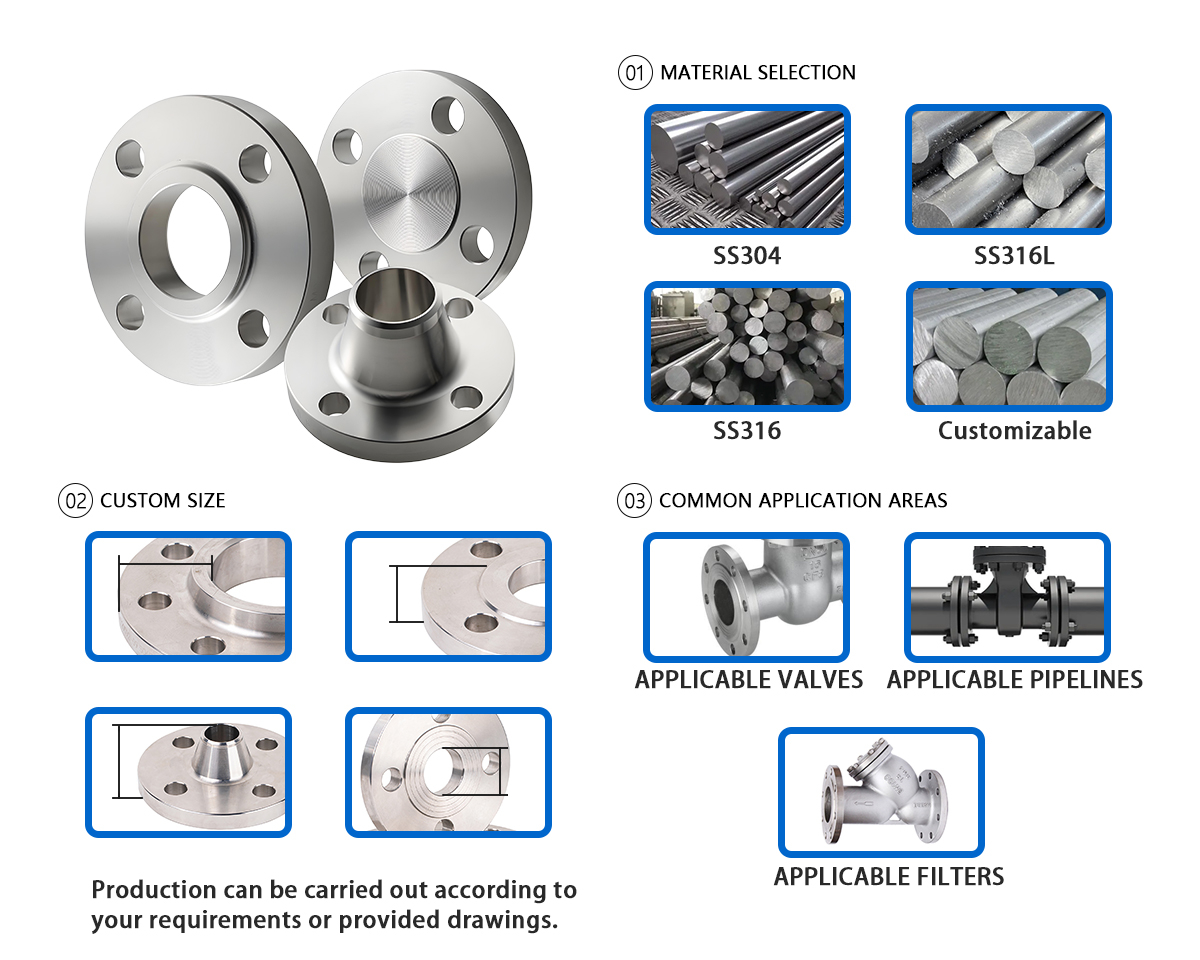 01 MATERIAL SELECTION

SS304

SS316L

SS316

Customizable

02 CUSTOM SIZE

Production can be carried out according to your requirements or provided drawings.

03 COMMON APPLICATION AREAS

APPLICABLE VALVES

APPLICABLE PIPELINES

APPLICABLE FILTERS