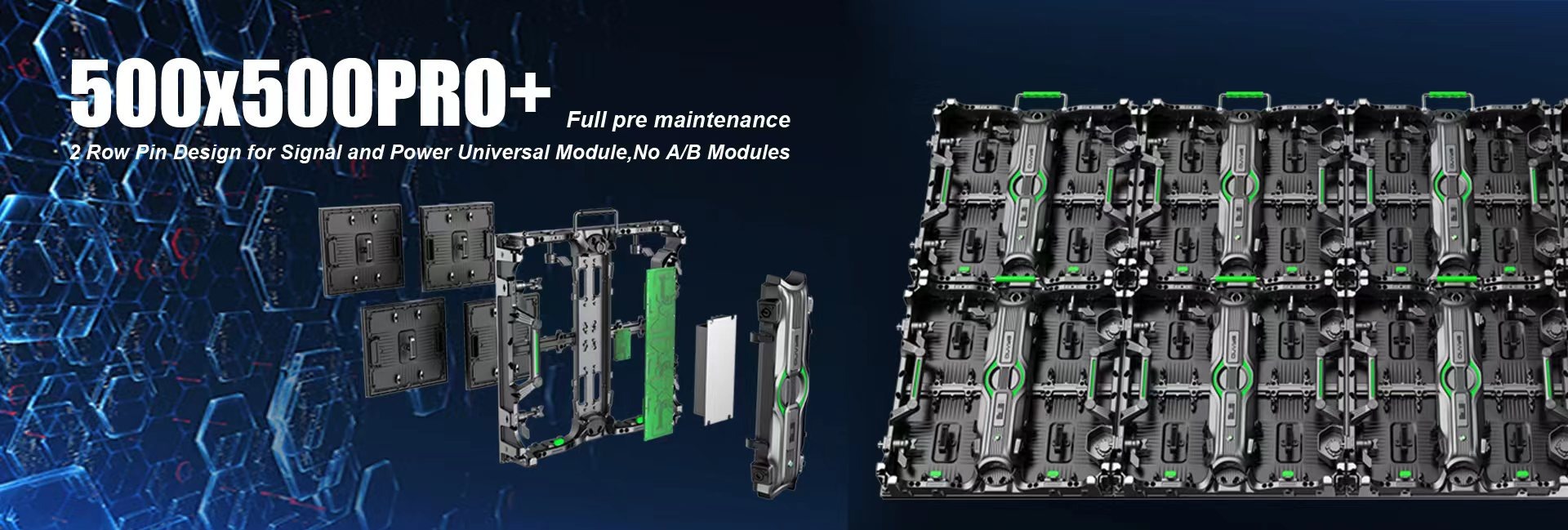 500x500PRO+ Full pre maintenance

2 Row Pin Design for Signal and Power Universal Module,No A/B Modules