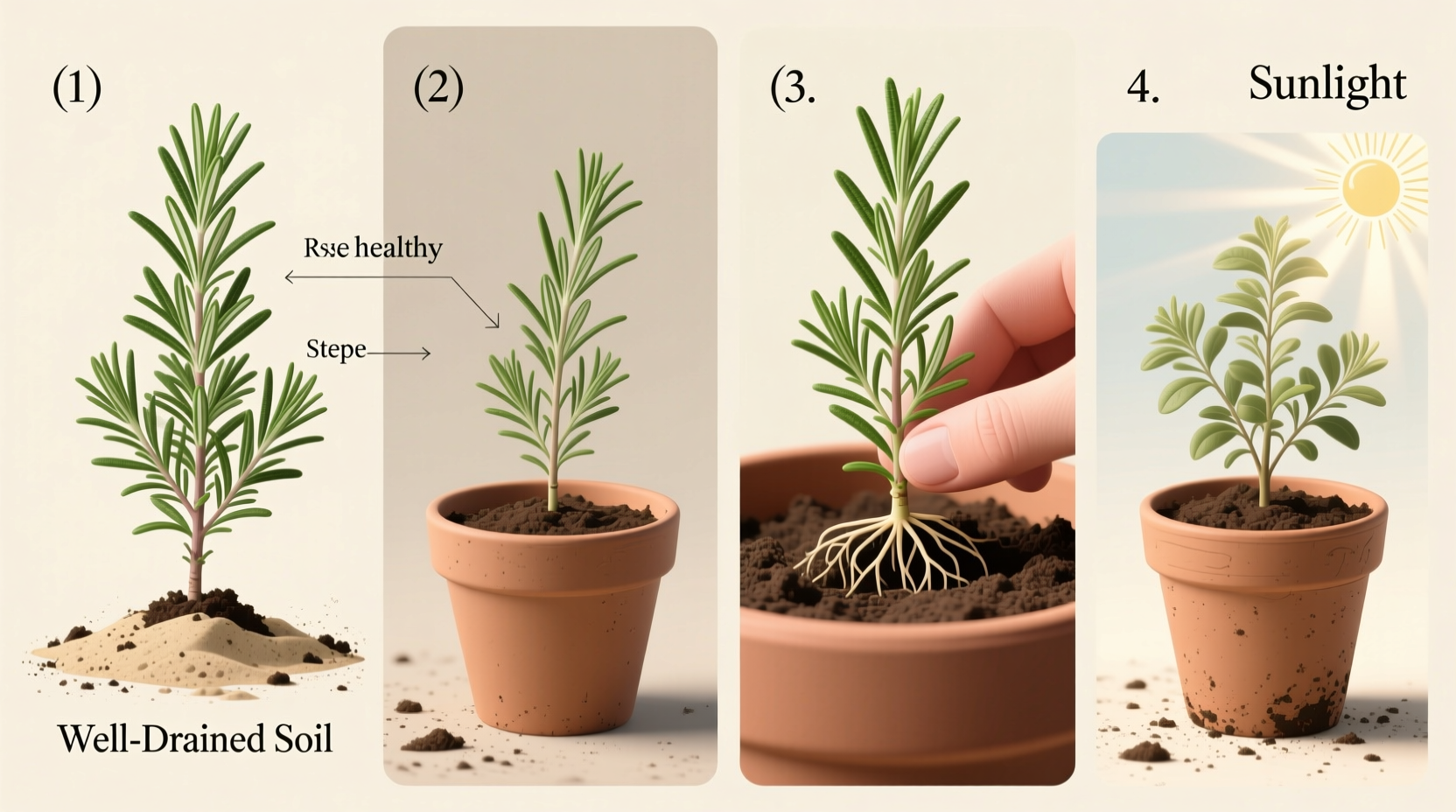 (1)

Rsse healthy

Stepe

Well-Drained Soil

(2)

(3.

4. Sunlight