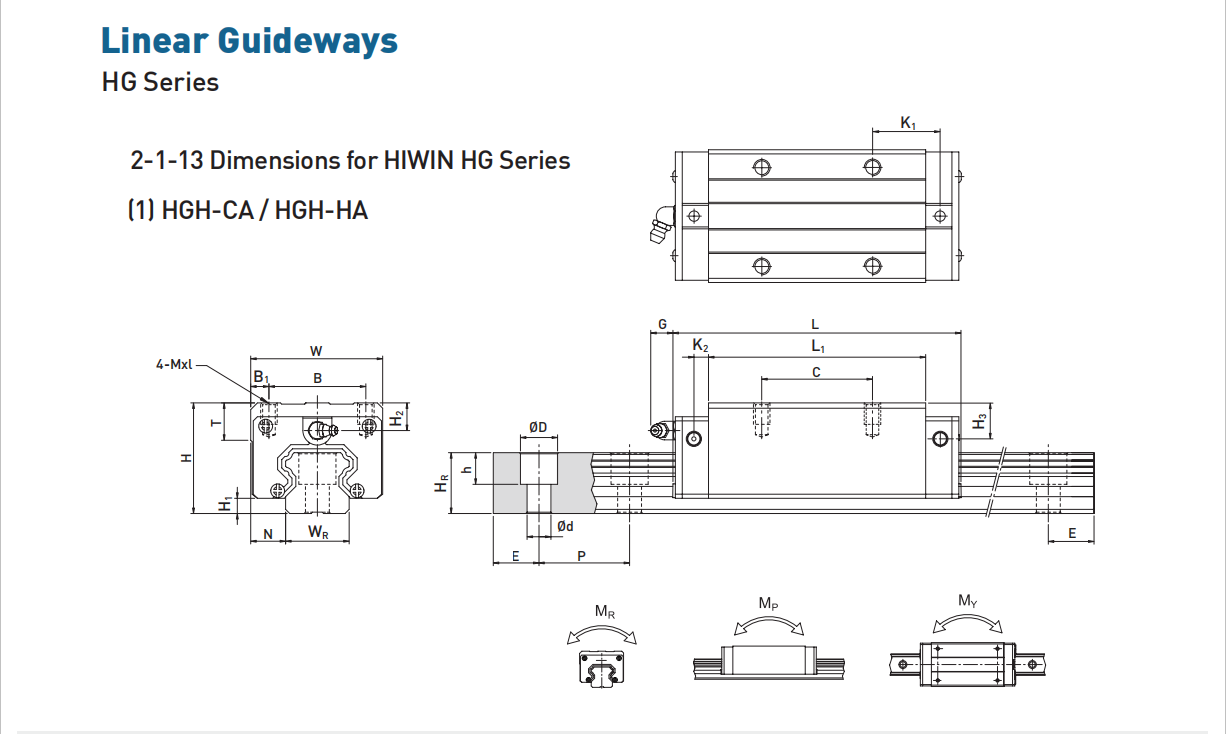 Linear Guideways
HG Series

2-1-13 Dimensions for HIWIN HG Series

(1) HGH-CA / HGH-HA

$K_1$

4-Mxl

W

$B_1$

B

T

$H_2$

H

$H_1$

N

$W_R$

G

L

$K_2$

$L_1$

C

$H_3$

ØD

h

$H_R$

Ød

E

P

E

$M_R$

$M_P$

$M_Y$