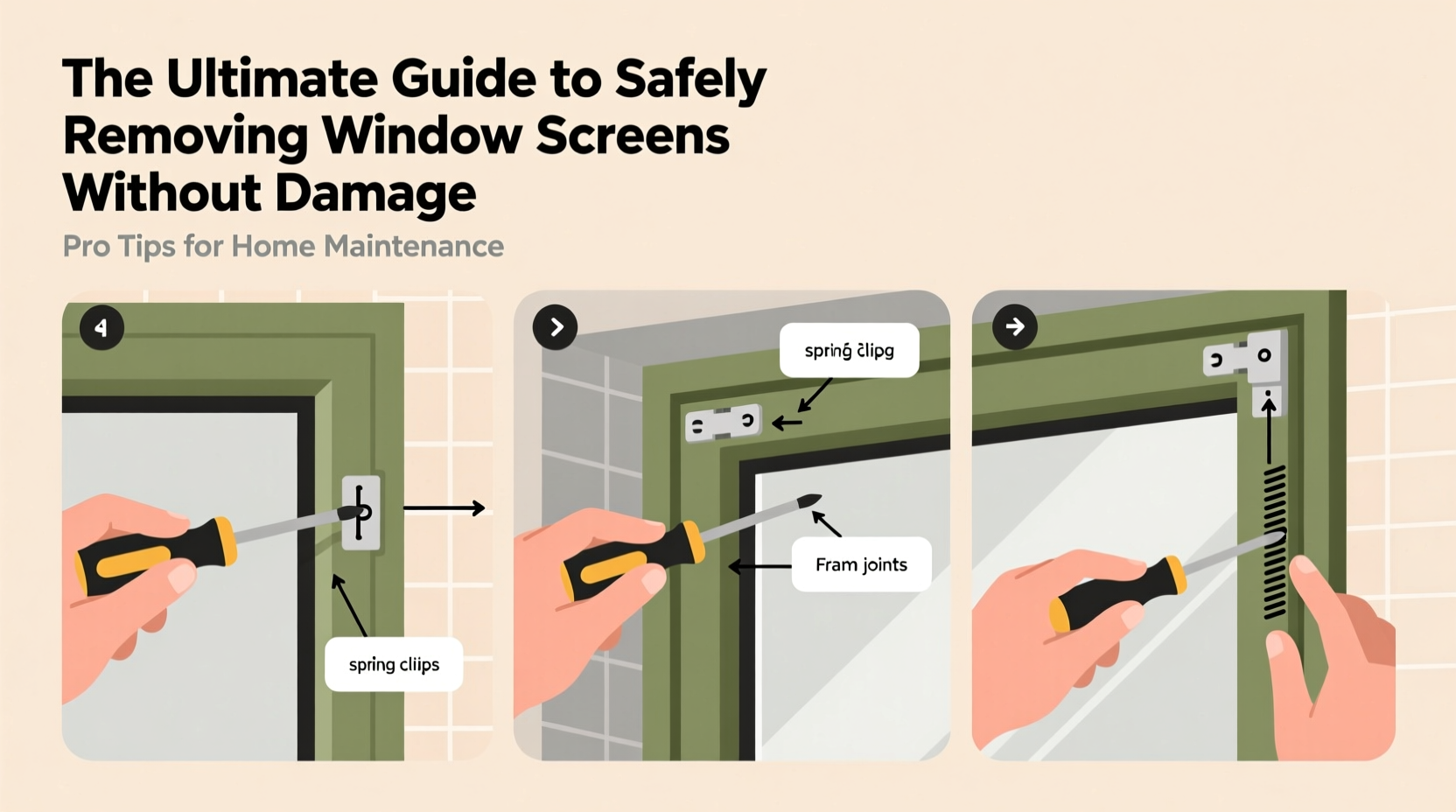 The Ultimate Guide to Safely Removing Window Screens Without Damage

Pro Tips for Home Maintenance

4

spring cliips

spring clipg

Fram joints