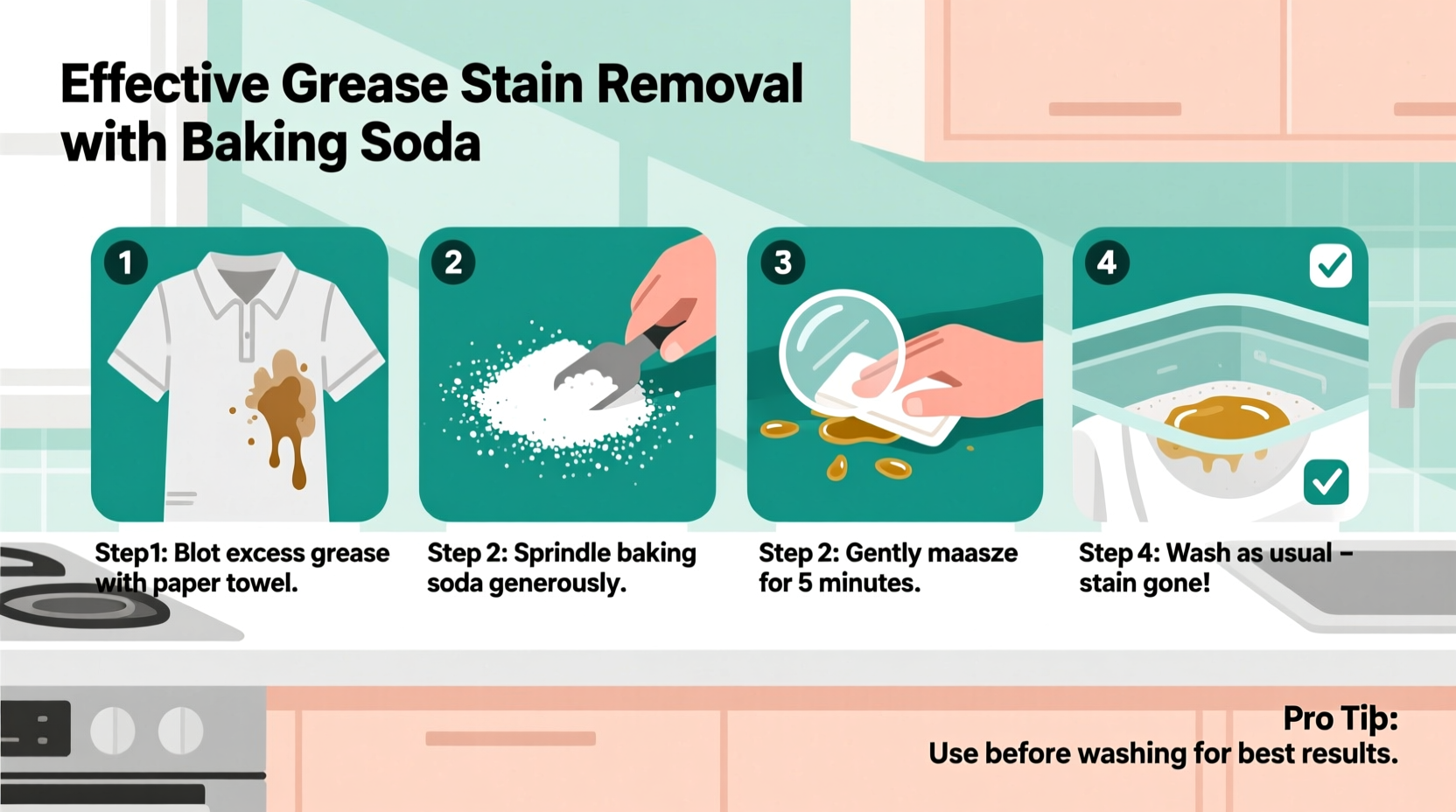 Effective Grease Stain Removal with Baking Soda

1

2

3

4

Step1: Blot excess grease with paper towel.

Step 2: Sprindle baking soda generously.

Step 2: Gently maasze for 5 minutes.

Step 4: Wash as usual – stain gone!

Pro Tip:
Use before washing for best results.