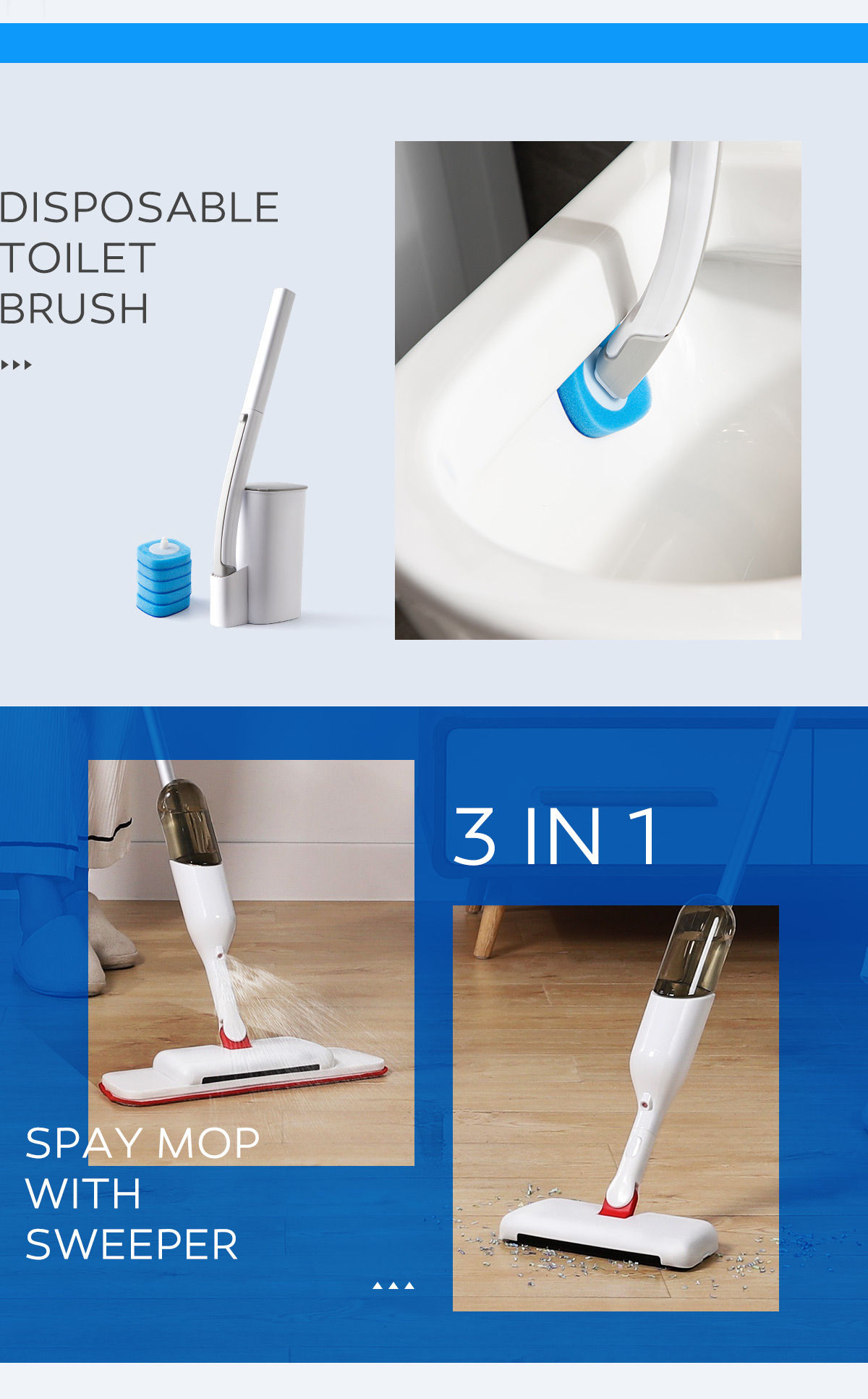 DISPOSABLE TOILET BRUSH

3 IN 1

SPAY MOP WITH SWEEPER