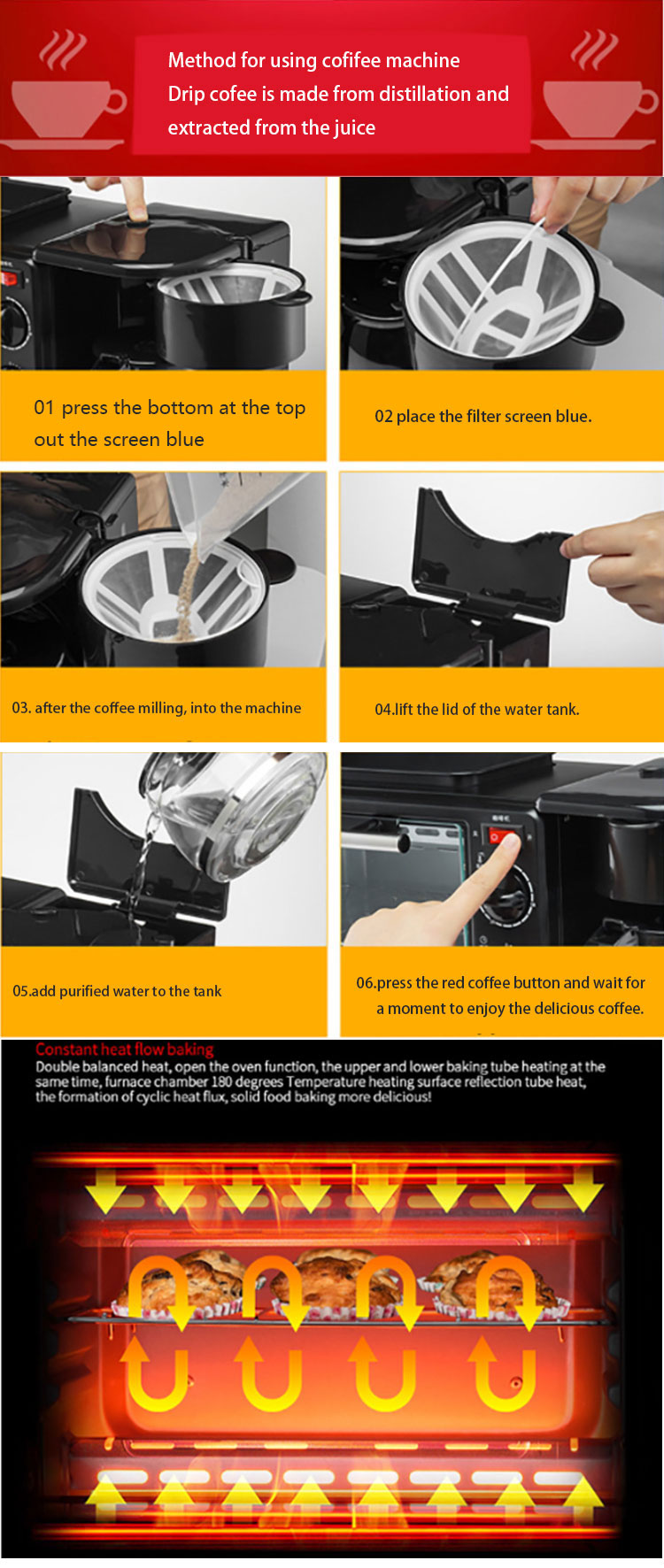 Method for using cofifee machine
Drip cofee is made from distillation and extracted from the juice

01 press the bottom at the top out the screen blue

02 place the filter screen blue.

03. after the coffee milling, into the machine

04.lift the lid of the water tank.

05.add purified water to the tank

06.press the red coffee button and wait for a moment to enjoy the delicious coffee.

Constant heat flow baking
Double balanced heat, open the oven function, the upper and lower baking tube heating at the same time, furnace chamber 180 degrees Temperature heating surface reflection tube heat, the formation of cyclic heat flux, solid food baking more delicious!