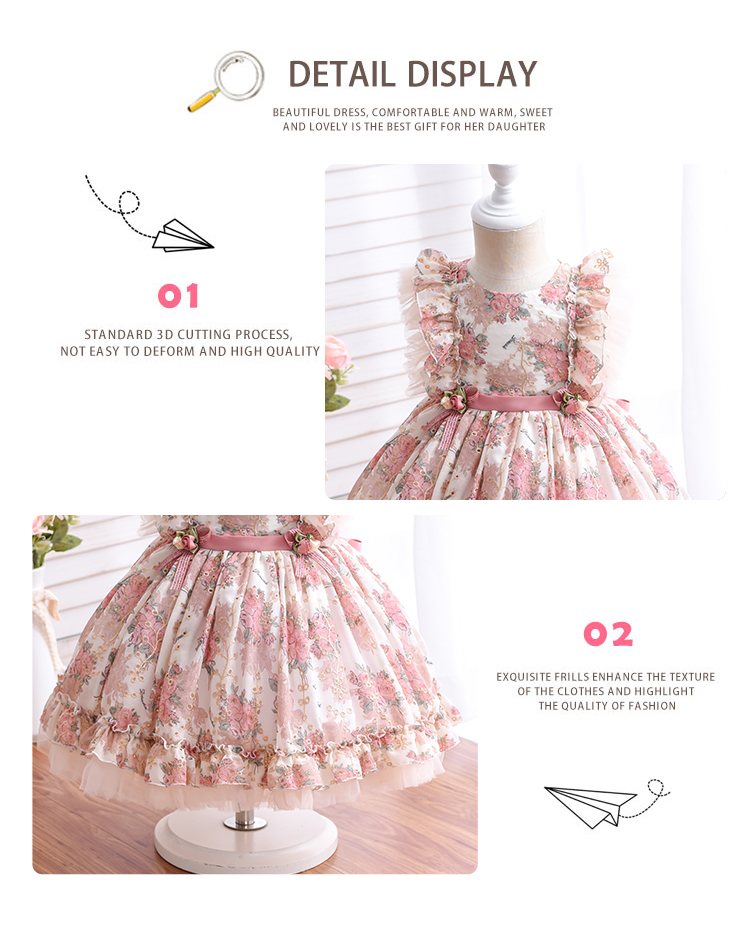 DETAIL DISPLAY

BEAUTIFUL DRESS, COMFORTABLE AND WARM, SWEET AND LOVELY IS THE BEST GIFT FOR HER DAUGHTER

01

STANDARD 3D CUTTING PROCESS, NOT EASY TO DEFORM AND HIGH QUALITY

02

EXQUISITE FRILLS ENHANCE THE TEXTURE OF THE CLOTHES AND HIGHLIGHT THE QUALITY OF FASHION