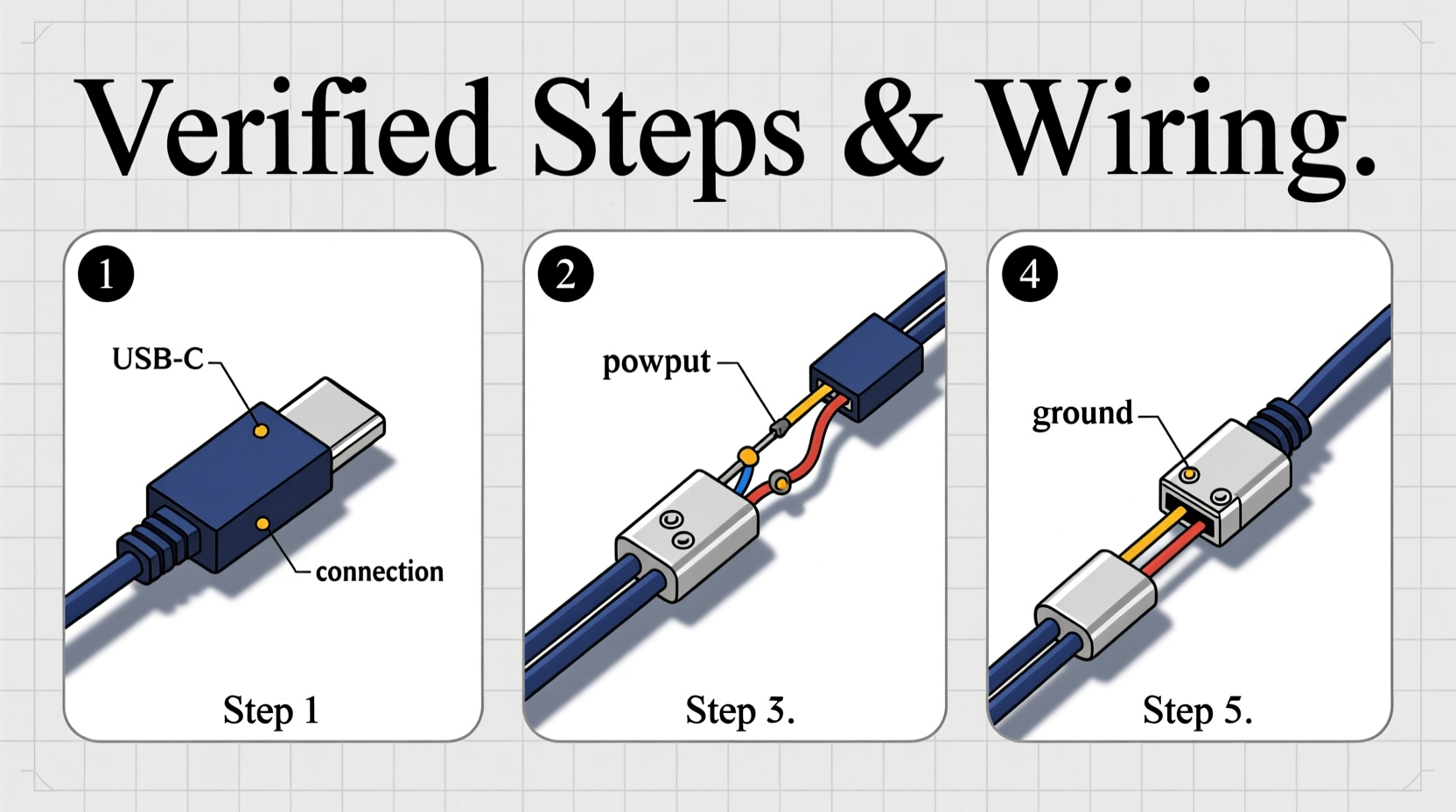 Verified Steps & Wiring.

1

USB-C

connection

Step 1

2

powput

Step 3.

4

ground

Step 5.