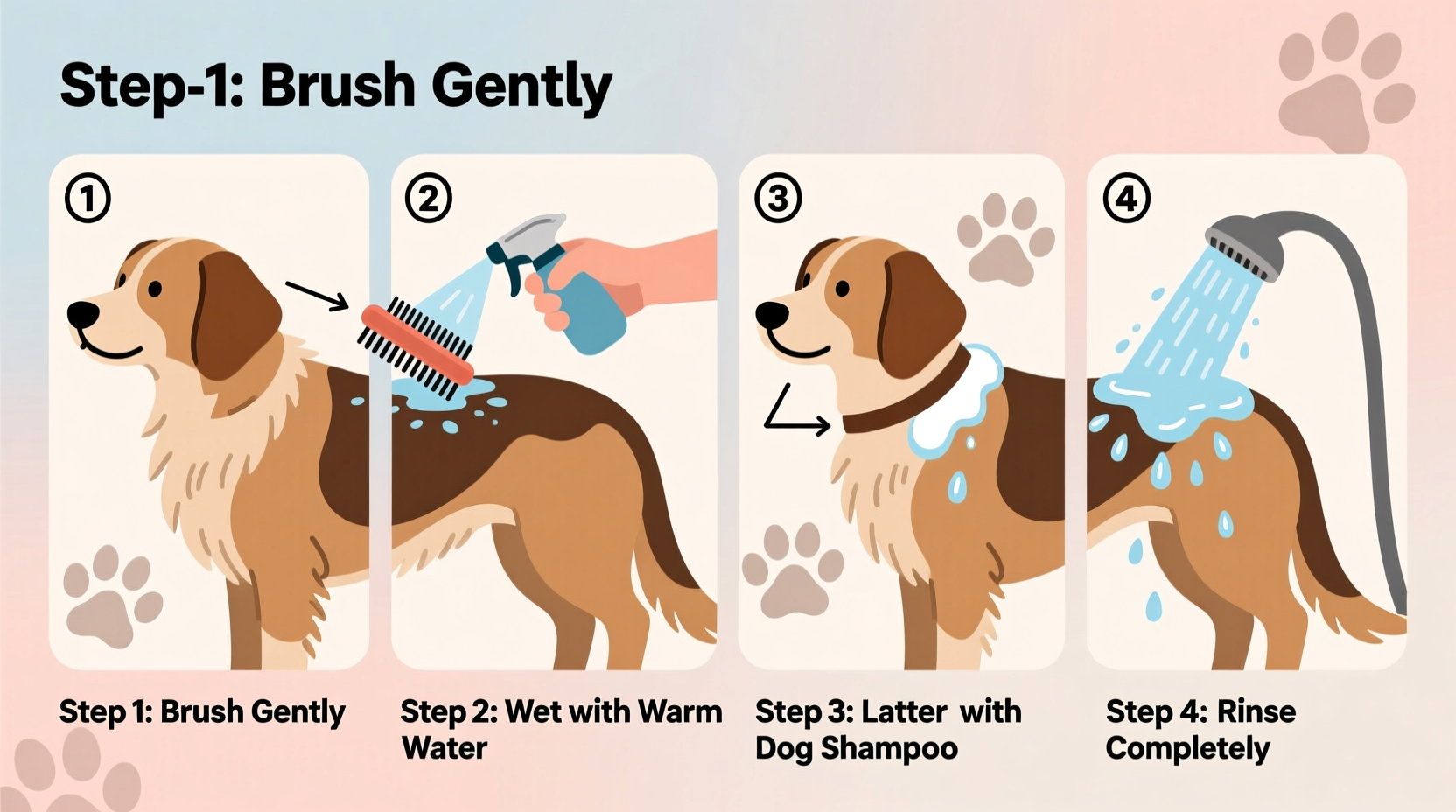 Step-1: Brush Gently

①

②

③

④

Step 1: Brush Gently

Step 2: Wet with Warm Water

Step 3: Latter with Dog Shampoo

Step 4: Rinse Completely