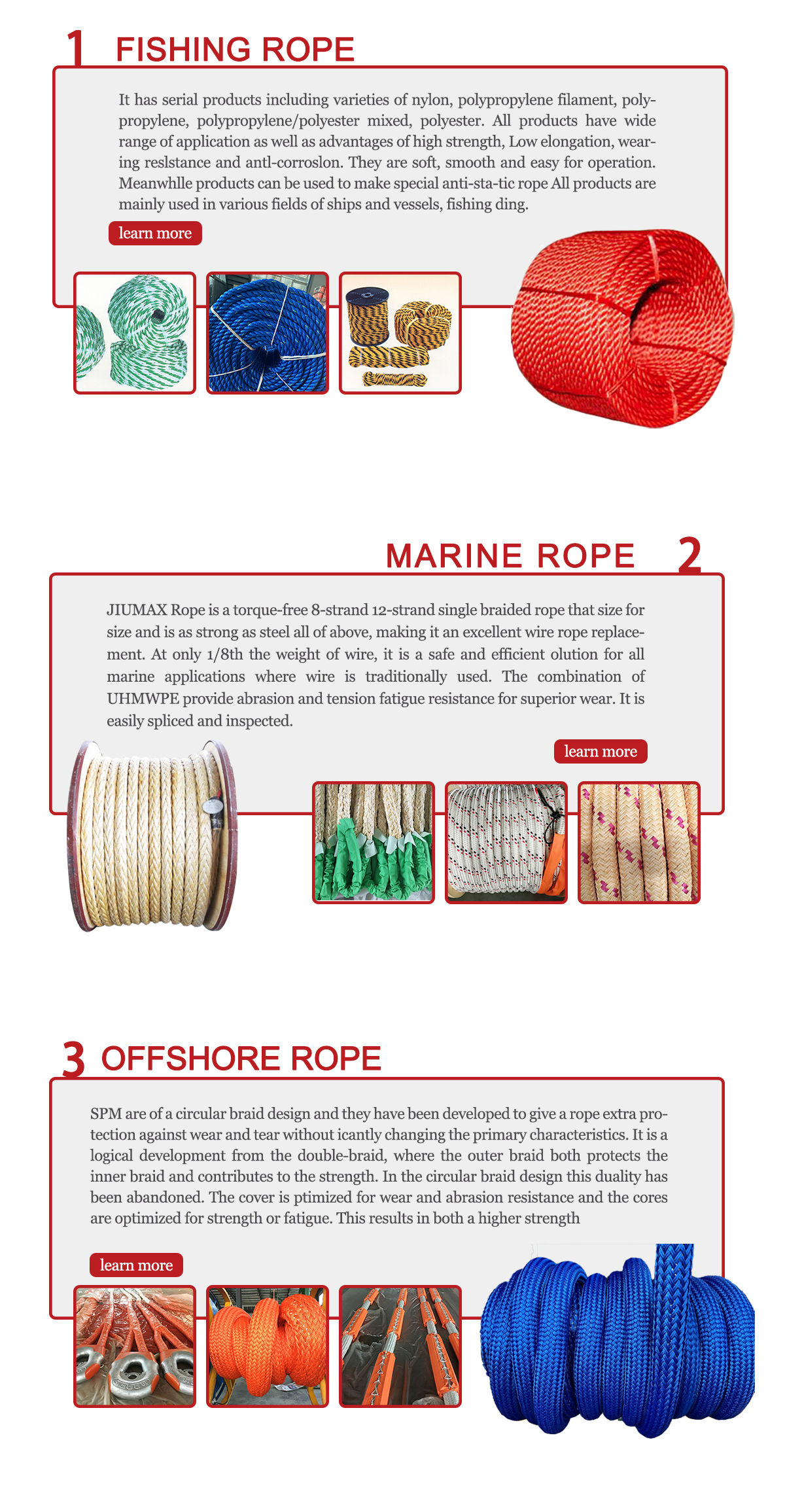 1 FISHING ROPE

It has serial products including varieties of nylon, polypropylene filament, polypropylene, polypropylene/polyester mixed, polyester. All products have wide range of application as well as advantages of high strength, Low elongation, wearing reslstance and antl-corroslon. They are soft, smooth and easy for operation. Meanwhlle products can be used to make special anti-sta-tic rope All products are mainly used in various fields of ships and vessels, fishing ding.

learn more

MARINE ROPE 2

JIUMAX Rope is a torque-free 8-strand 12-strand single braided rope that size for size and is as strong as steel all of above, making it an excellent wire rope replacement. At only 1/8th the weight of wire, it is a safe and efficient olution for all marine applications where wire is traditionally used. The combination of UHMWPE provide abrasion and tension fatigue resistance for superior wear. It is easily spliced and inspected.

learn more

3 OFFSHORE ROPE

SPM are of a circular braid design and they have been developed to give a rope extra protection against wear and tear without icantly changing the primary characteristics. It is a logical development from the double-braid, where the outer braid both protects the inner braid and contributes to the strength. In the circular braid design this duality has been abandoned. The cover is ptimized for wear and abrasion resistance and the cores are optimized for strength or fatigue. This results in both a higher strength

learn more