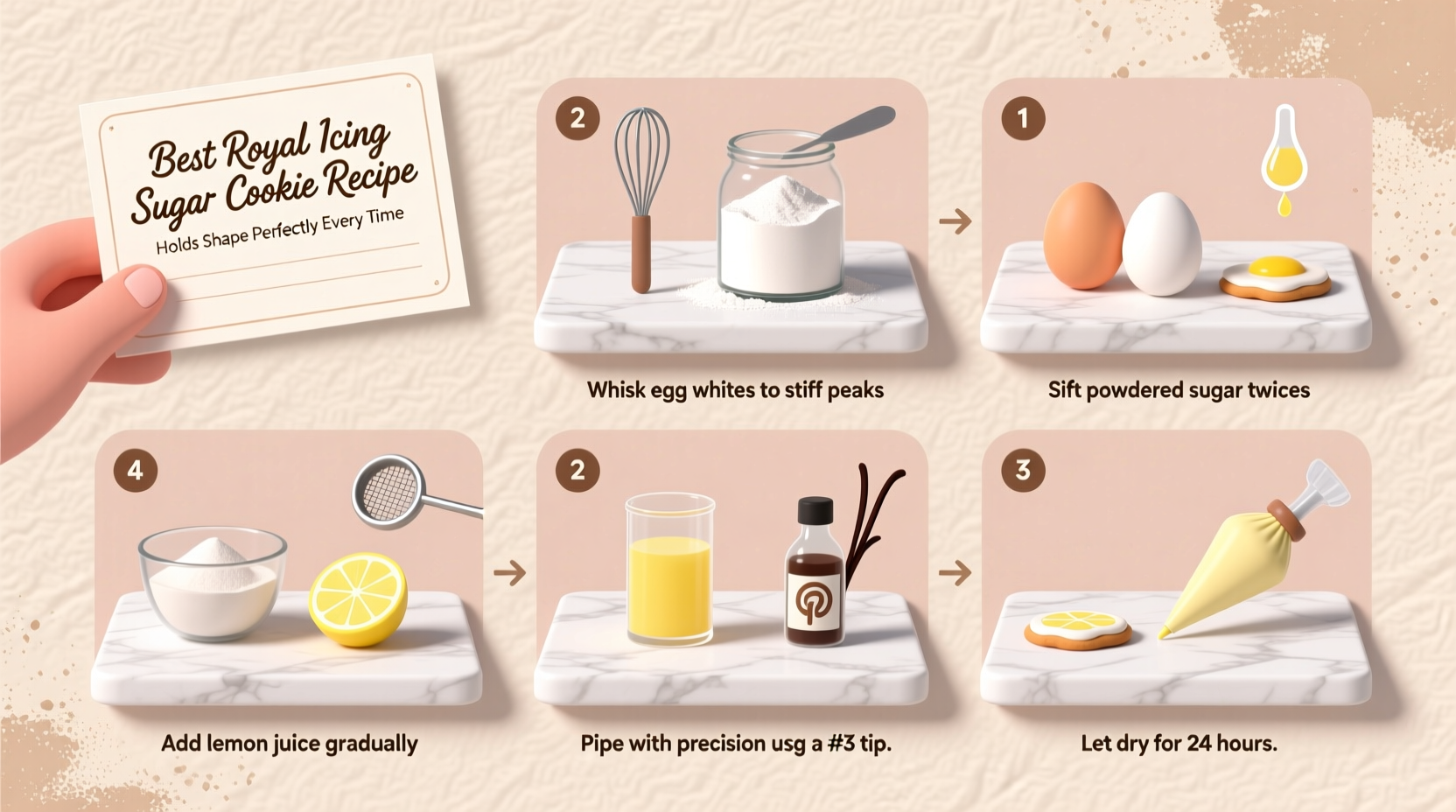 Best Royal Icing Sugar Cookie Recipe

Holds Shape Perfectly Every Time

2

Whisk egg whites to stiff peaks

1

Sift powdered sugar twices

4

Add lemon juice gradually

2

Pipe with precision usg a #3 tip.

3

Let dry for 24 hours.