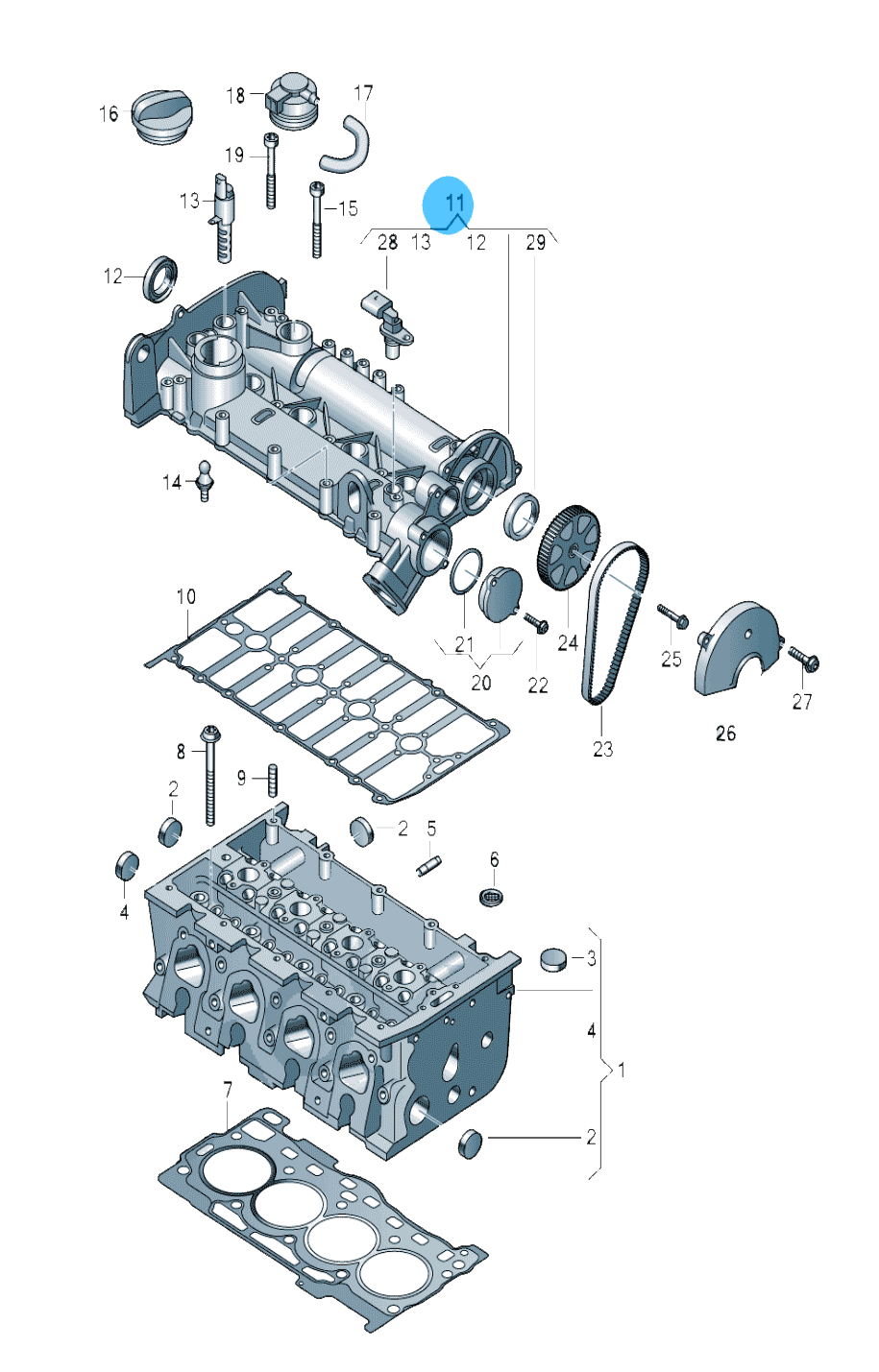 16
18
17
19
13
15
11
28 13 12 29
12
14
10
21
20
22
24
23
25
26
27
8
9
2
2
5
6
4
3
4
1
2
7