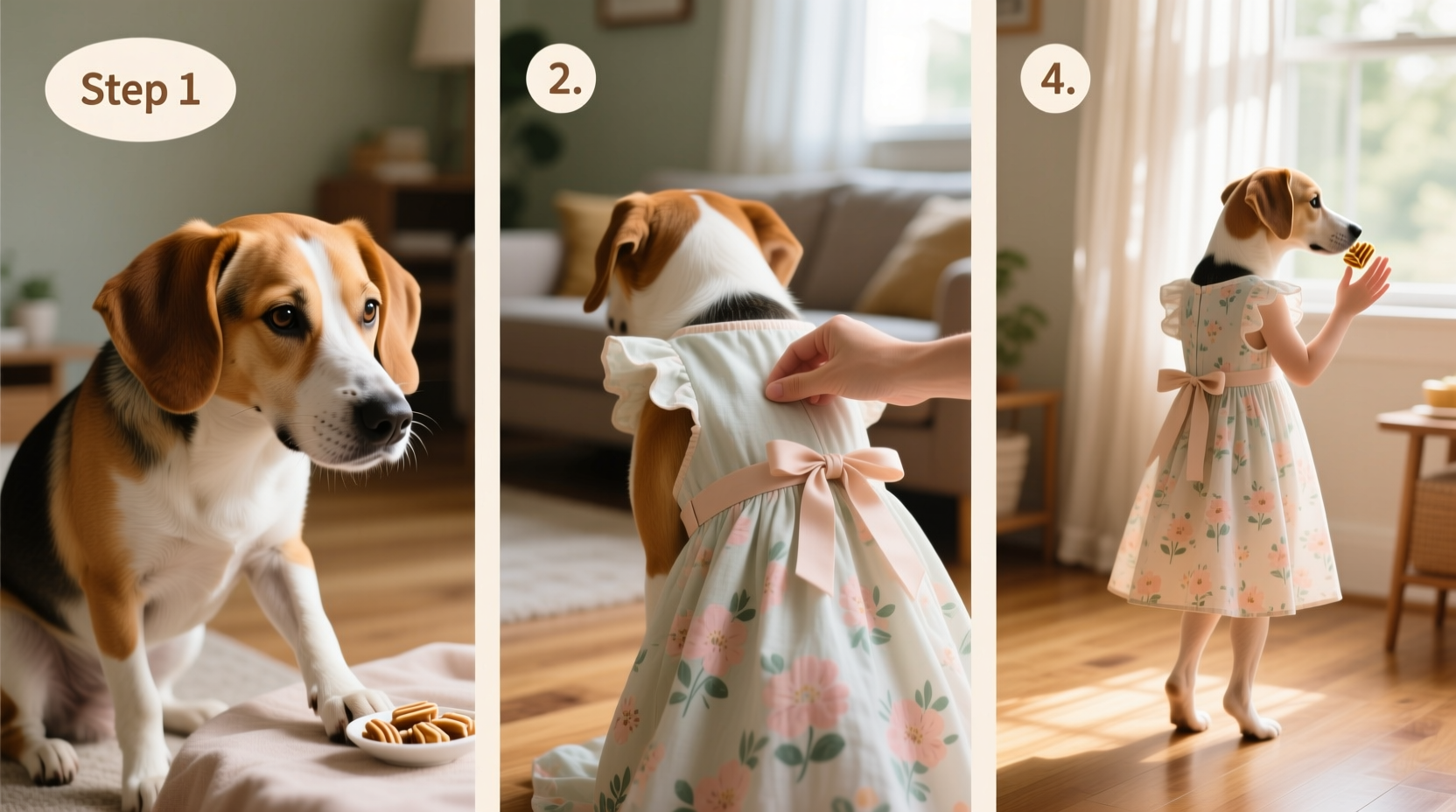 Step 1

2.

4.