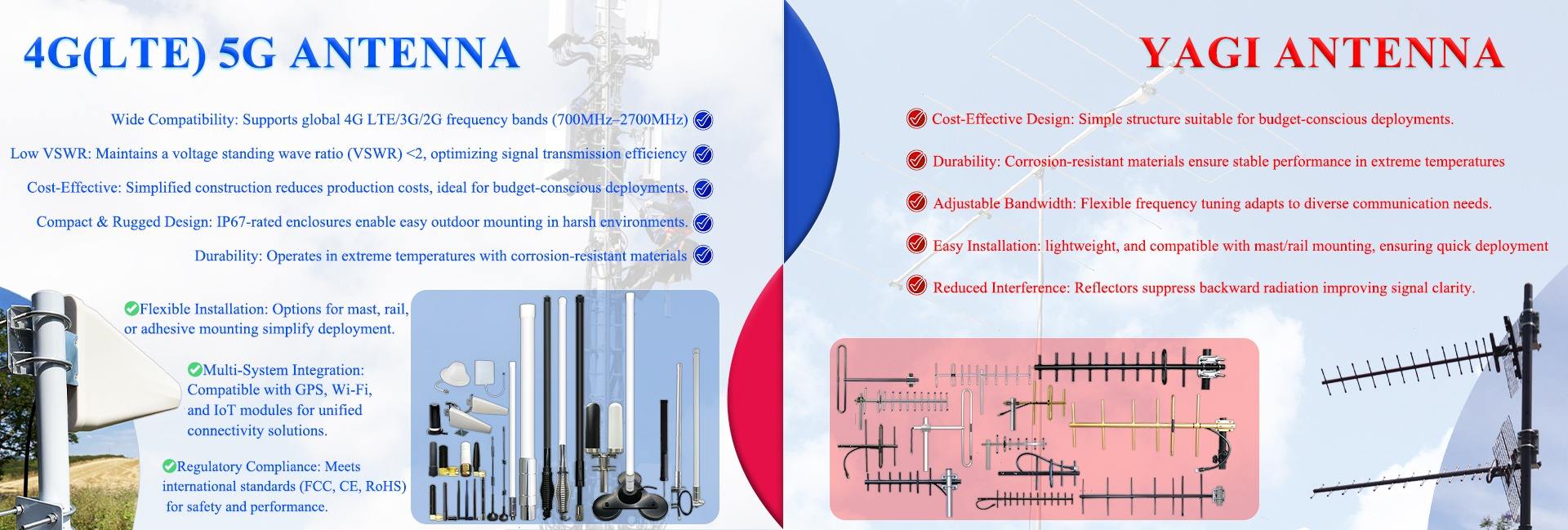 4G(LTE) 5G ANTENNA

Wide Compatibility: Supports global 4G LTE/3G/2G frequency bands (700MHz–2700MHz)

Low VSWR: Maintains a voltage standing wave ratio (VSWR) <2, optimizing signal transmission efficiency

Cost-Effective: Simplified construction reduces production costs, ideal for budget-conscious deployments.

Compact & Rugged Design: IP67-rated enclosures enable easy outdoor mounting in harsh environments.

Durability: Operates in extreme temperatures with corrosion-resistant materials

Flexible Installation: Options for mast, rail, or adhesive mounting simplify deployment.

Multi-System Integration: Compatible with GPS, Wi-Fi, and IoT modules for unified connectivity solutions.

Regulatory Compliance: Meets international standards (FCC, CE, RoHS) for safety and performance.

YAGI ANTENNA

Cost-Effective Design: Simple structure suitable for budget-conscious deployments.

Durability: Corrosion-resistant materials ensure stable performance in extreme temperatures

Adjustable Bandwidth: Flexible frequency tuning adapts to diverse communication needs.

Easy Installation: lightweight, and compatible with mast/rail mounting, ensuring quick deployment

Reduced Interference: Reflectors suppress backward radiation improving signal clarity.