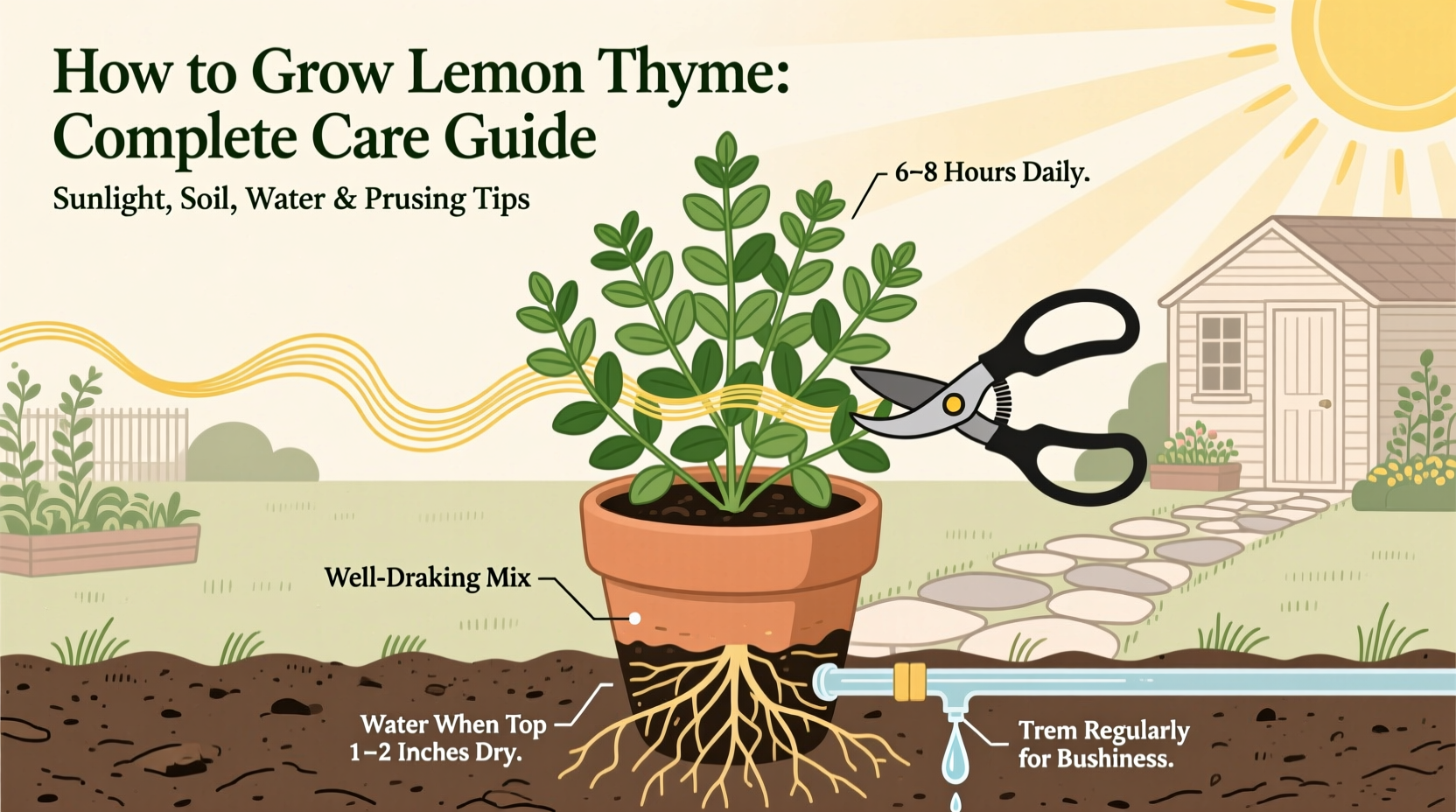 How to Grow Lemon Thyme: Complete Care Guide

Sunlight, Soil, Water & Prusing Tips

6–8 Hours Daily.

Well-Draking Mix

Water When Top 1–2 Inches Dry.

Trem Regularly for Bushiness.