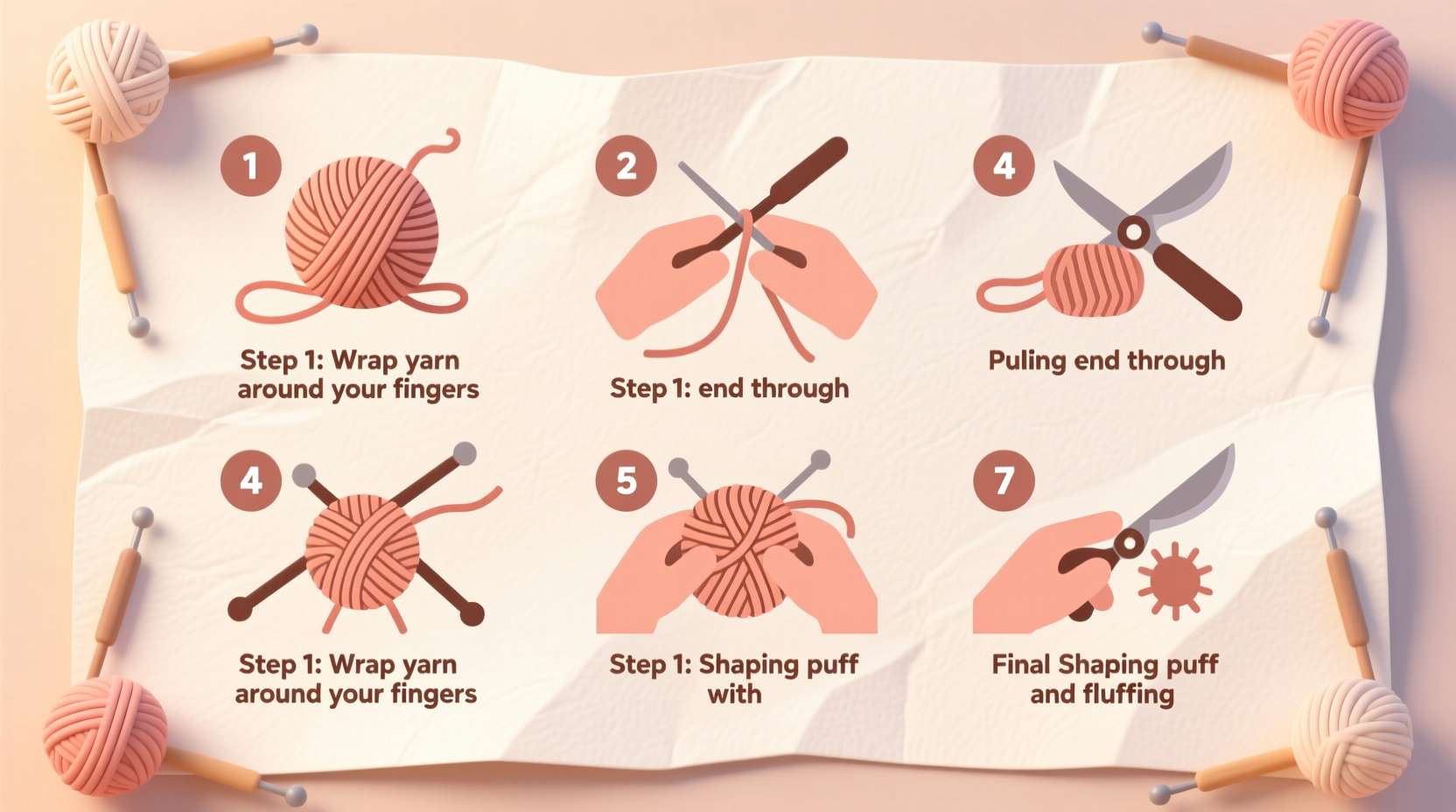 1

Step 1: Wrap yarn around your fingers

2

Step 1: end through

4

Puling end through

4

Step 1: Wrap yarn around your fingers

5

Step 1: Shaping puff with

7

Final Shaping puff and fluffing