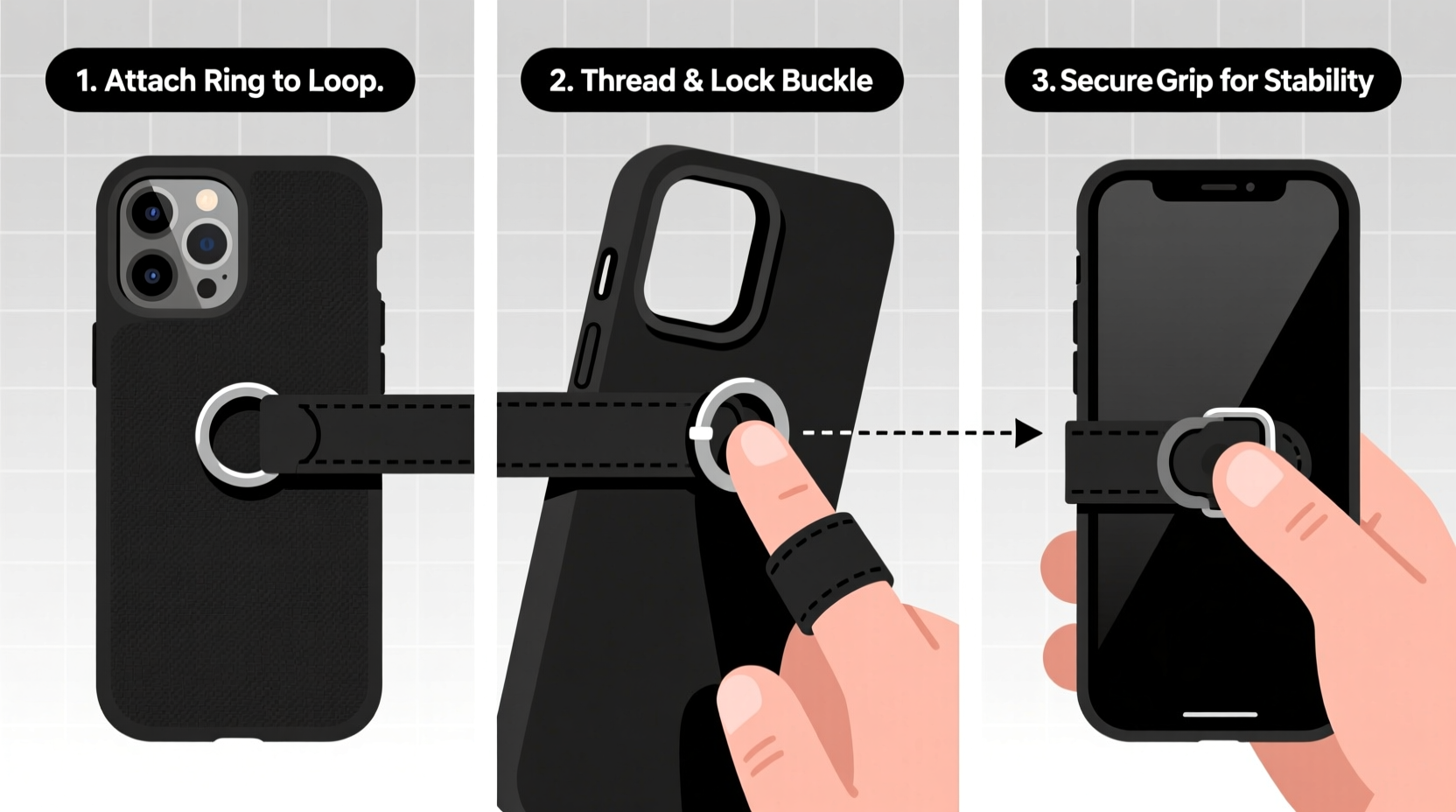 1. Attach Ring to Loop.

2. Thread & Lock Buckle

3. Secure Grip for Stability