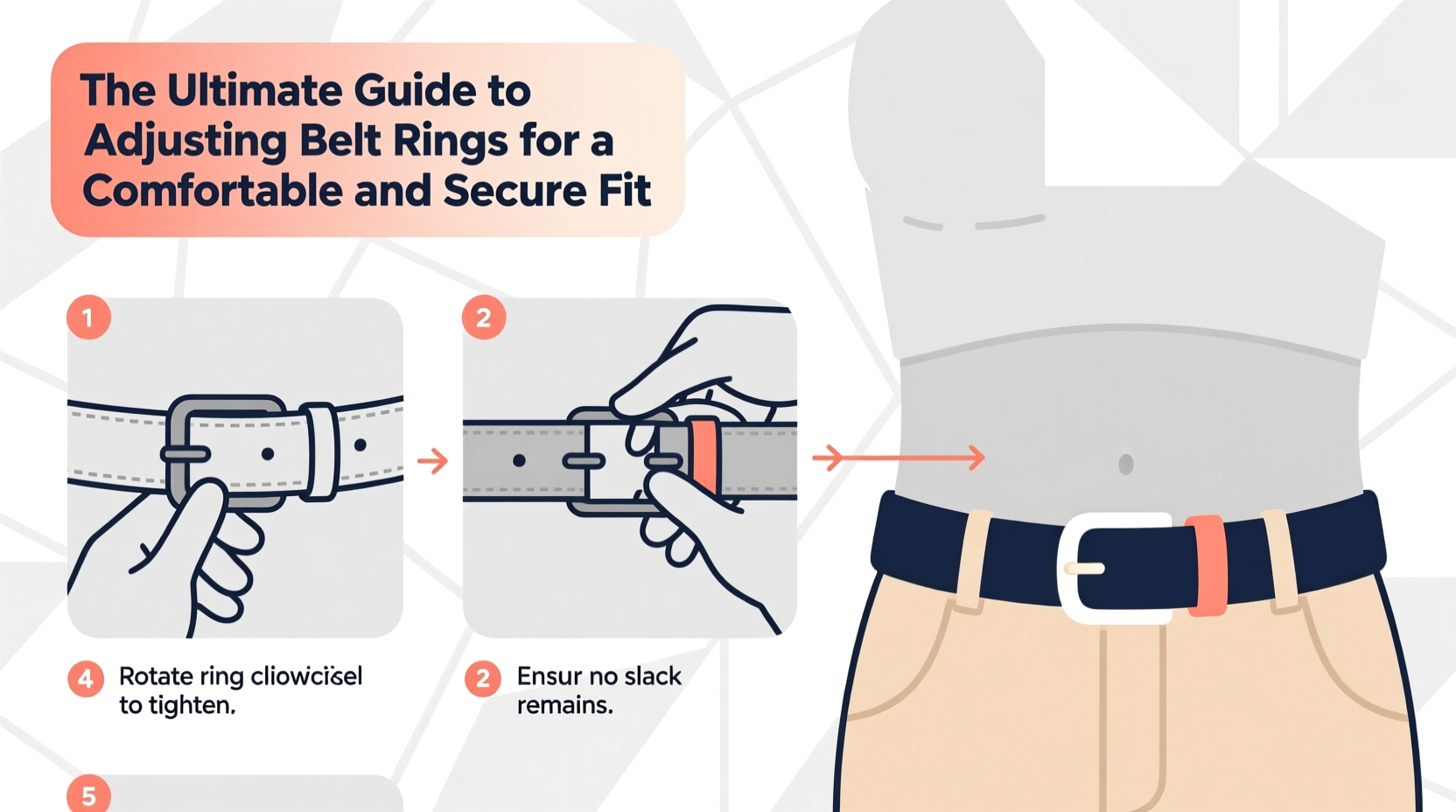 The Ultimate Guide to Adjusting Belt Rings for a Comfortable and Secure Fit

1

2

4 Rotate ring cliowcisel to tighten.

2 Ensur no slack remains.

5