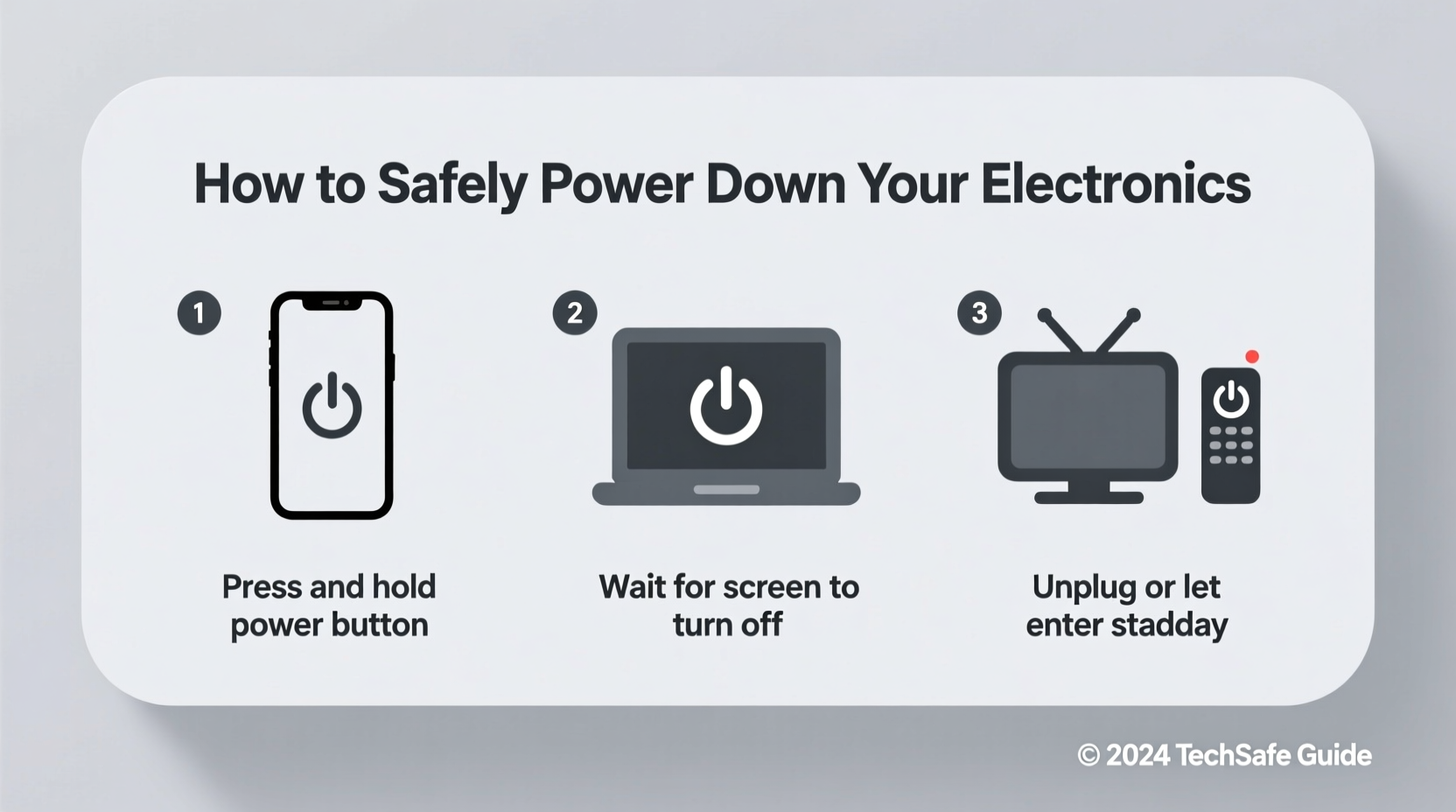 How to Safely Power Down Your Electronics

1

Press and hold power button

2

Wait for screen to turn off

3

Unplug or let enter stadday

© 2024 TechSafe Guide