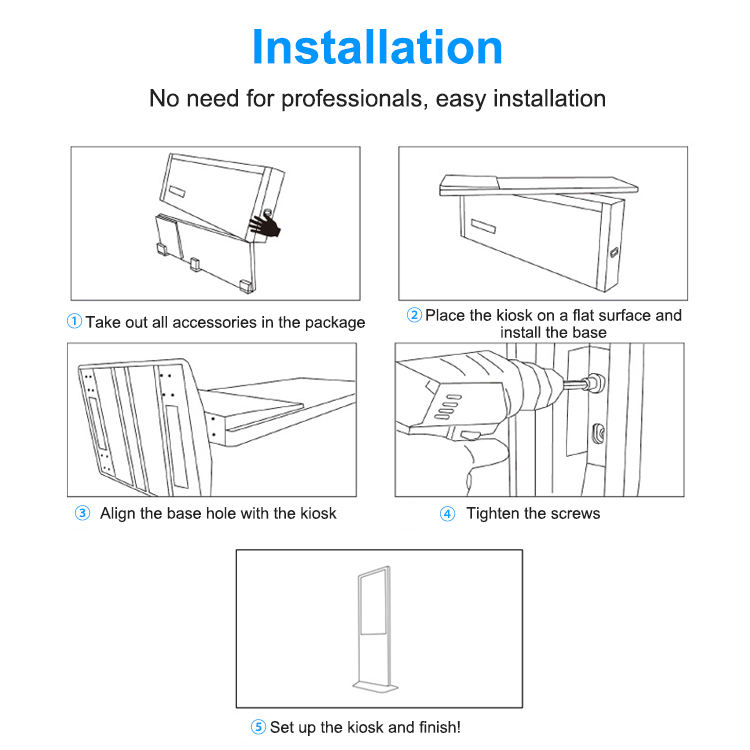 Installation

No need for professionals, easy installation

① Take out all accessories in the package

② Place the kiosk on a flat surface and install the base

③ Align the base hole with the kiosk

④ Tighten the screws

⑤ Set up the kiosk and finish!