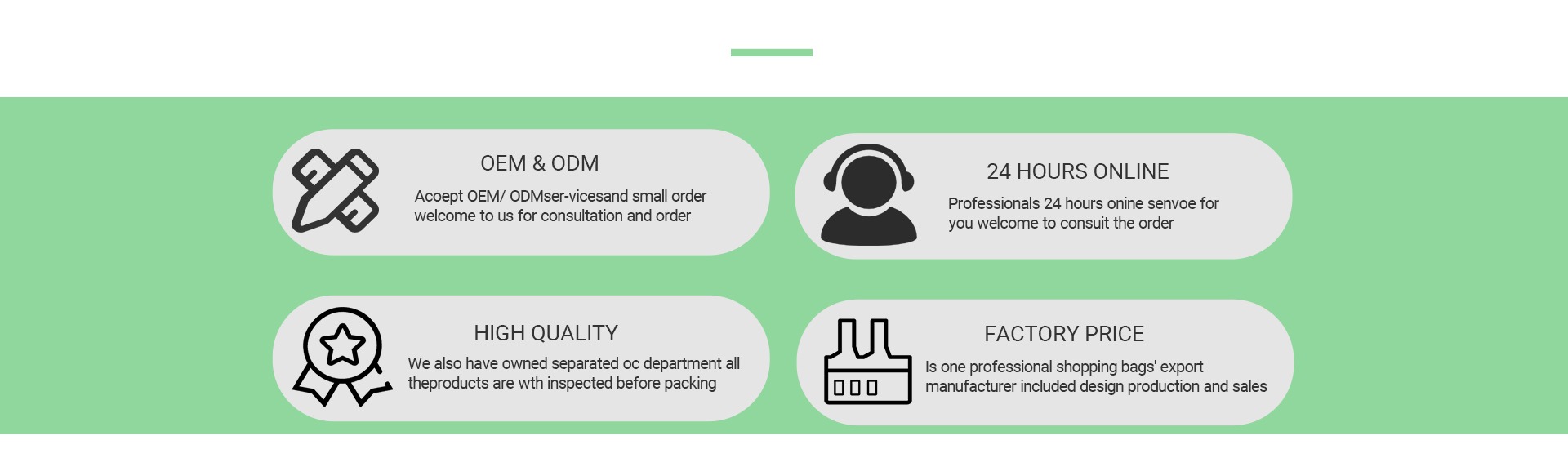 OEM & ODM

Acoept OEM/ ODMser-vicesand small order welcome to us for consultation and order

24 HOURS ONLINE

Professionals 24 hours onine senvoe for you welcome to consuit the order

HIGH QUALITY

We also have owned separated oc department all theproducts are wth inspected before packing

FACTORY PRICE

Is one professional shopping bags' export manufacturer included design production and sales