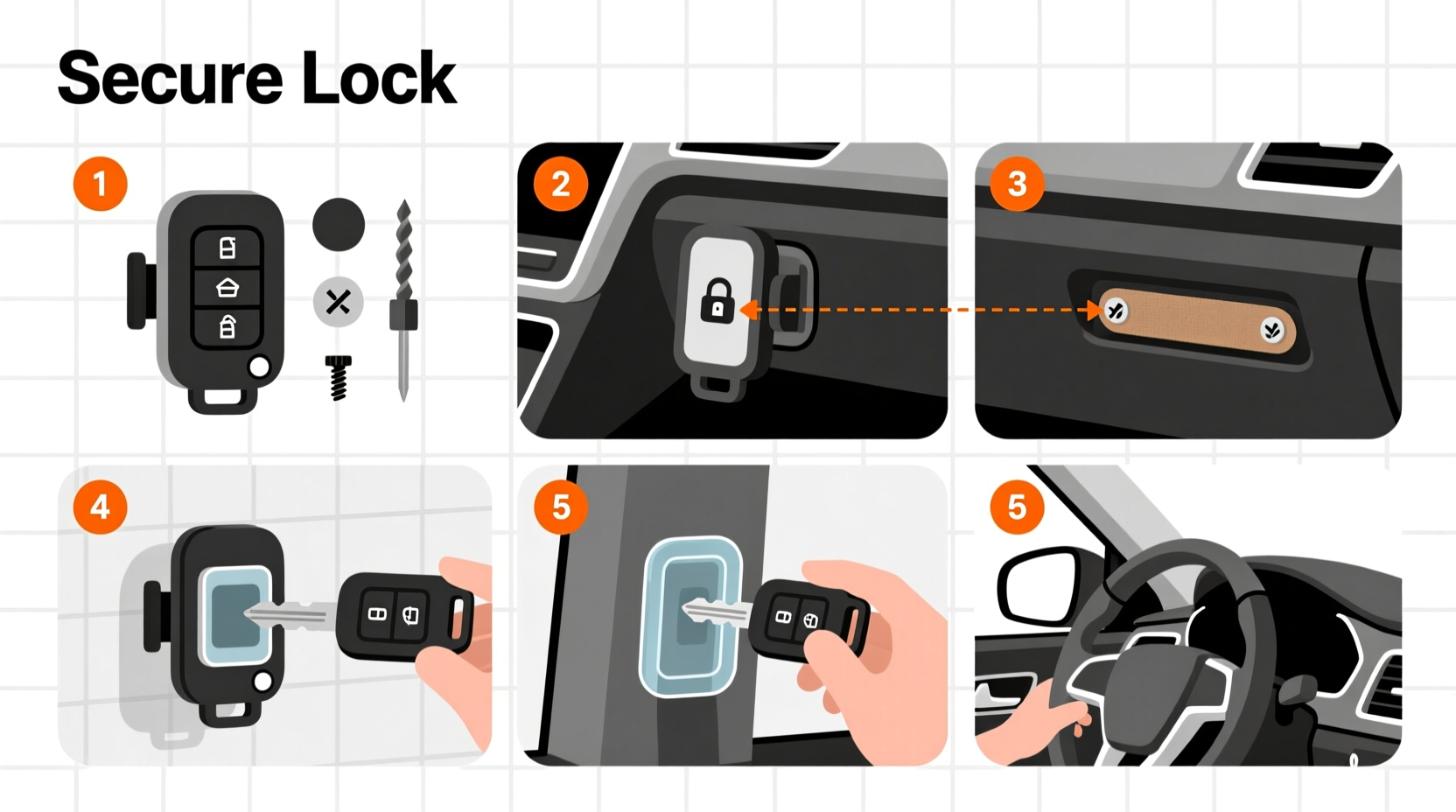 Secure Lock

1

2

3

4

5

5