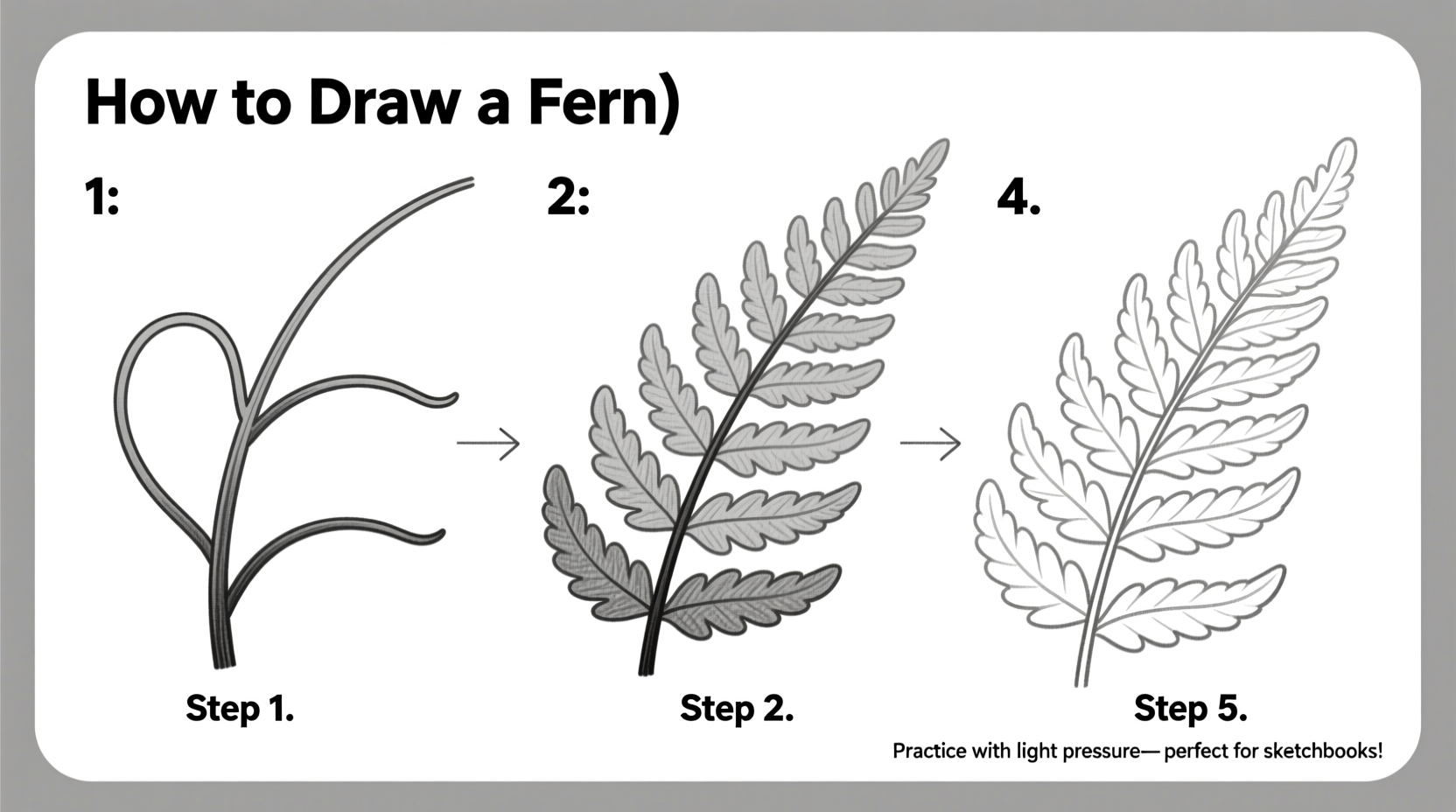 How to Draw a Fern)

1:

2:

4.

Step 1.

Step 2.

Step 5.

Practice with light pressure— perfect for sketchbooks!