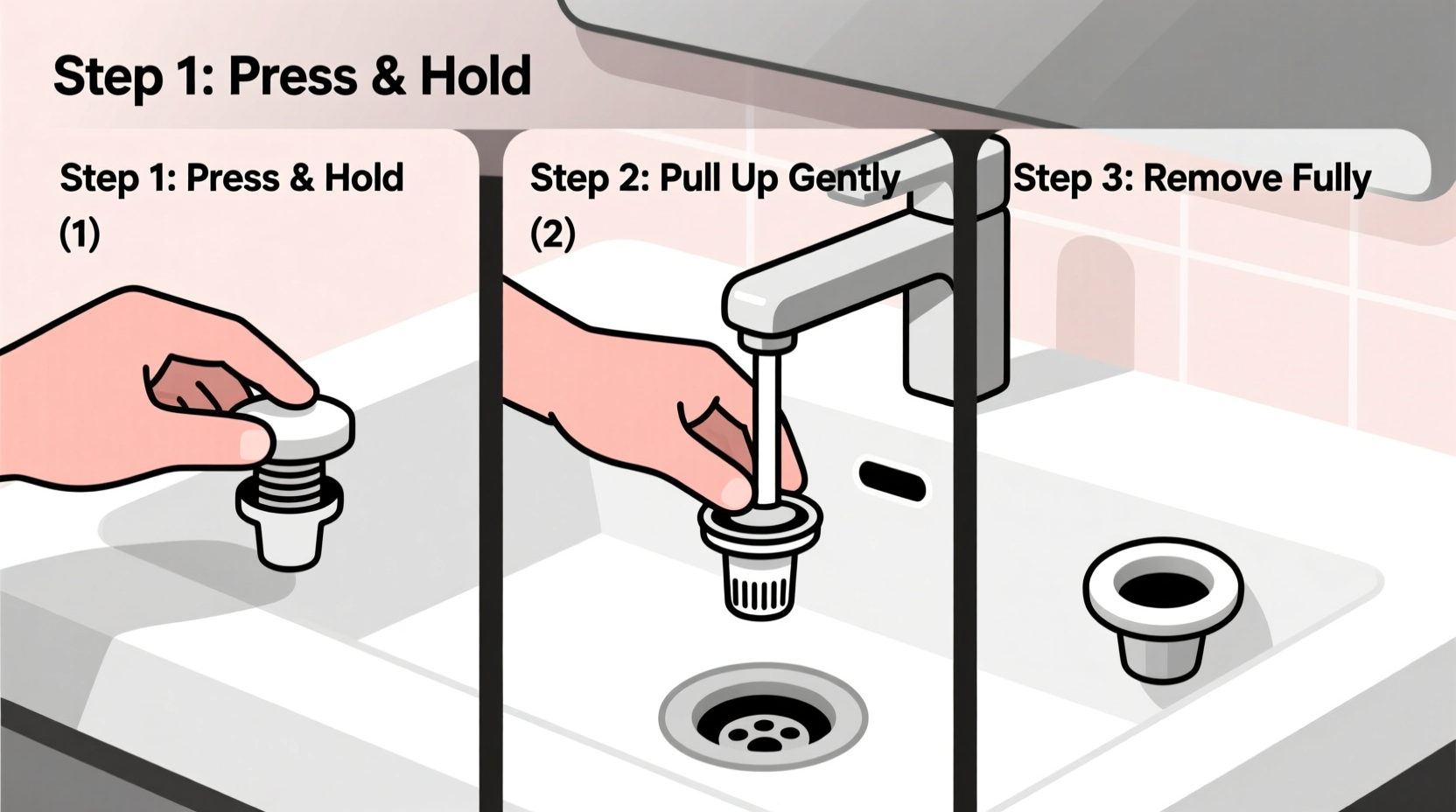 Step 1: Press & Hold

Step 1: Press & Hold
(1)

Step 2: Pull Up Gently
(2)

Step 3: Remove Fully