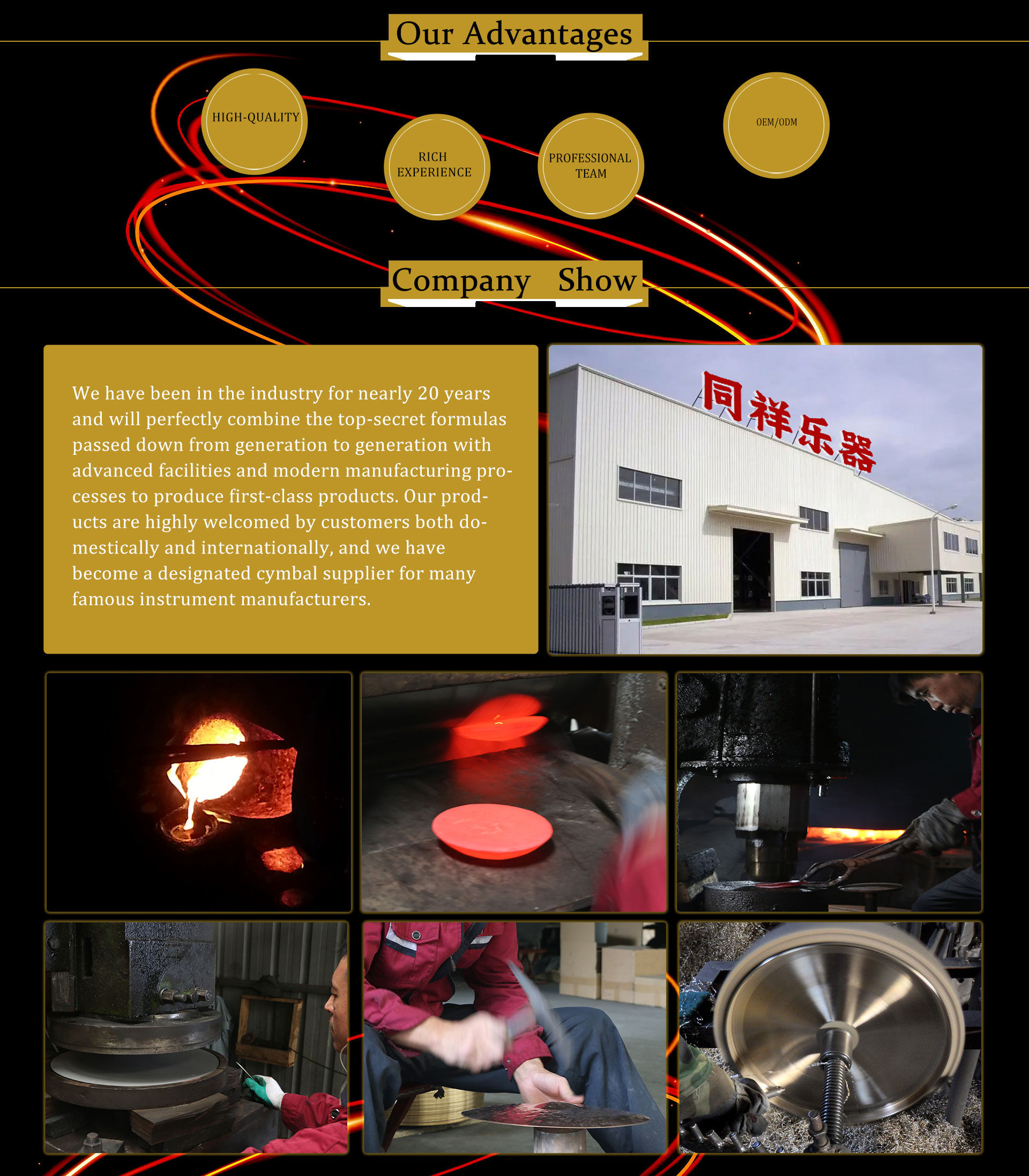 Our Advantages

HIGH-QUALITY

RICH EXPERIENCE

PROFESSIONAL TEAM

OEM/ODM

Company Show

We have been in the industry for nearly 20 years and will perfectly combine the top-secret formulas passed down from generation to generation with advanced facilities and modern manufacturing processes to produce first-class products. Our products are highly welcomed by customers both domestically and internationally, and we have become a designated cymbal supplier for many famous instrument manufacturers.

同祥乐器