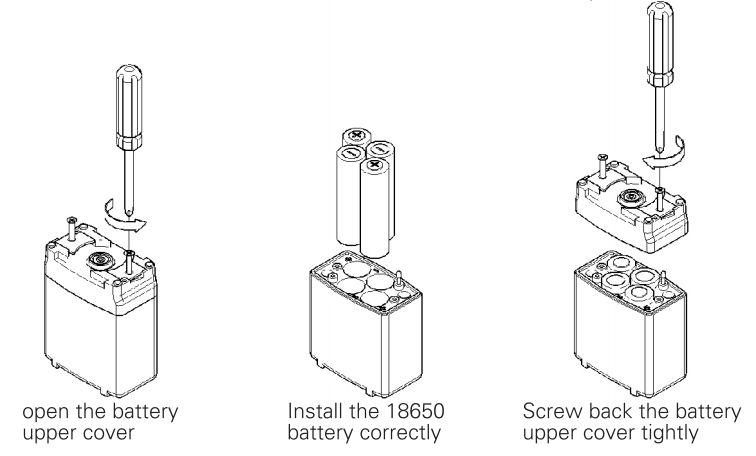 open the battery upper cover

Install the 18650 battery correctly

Screw back the battery upper cover tightly