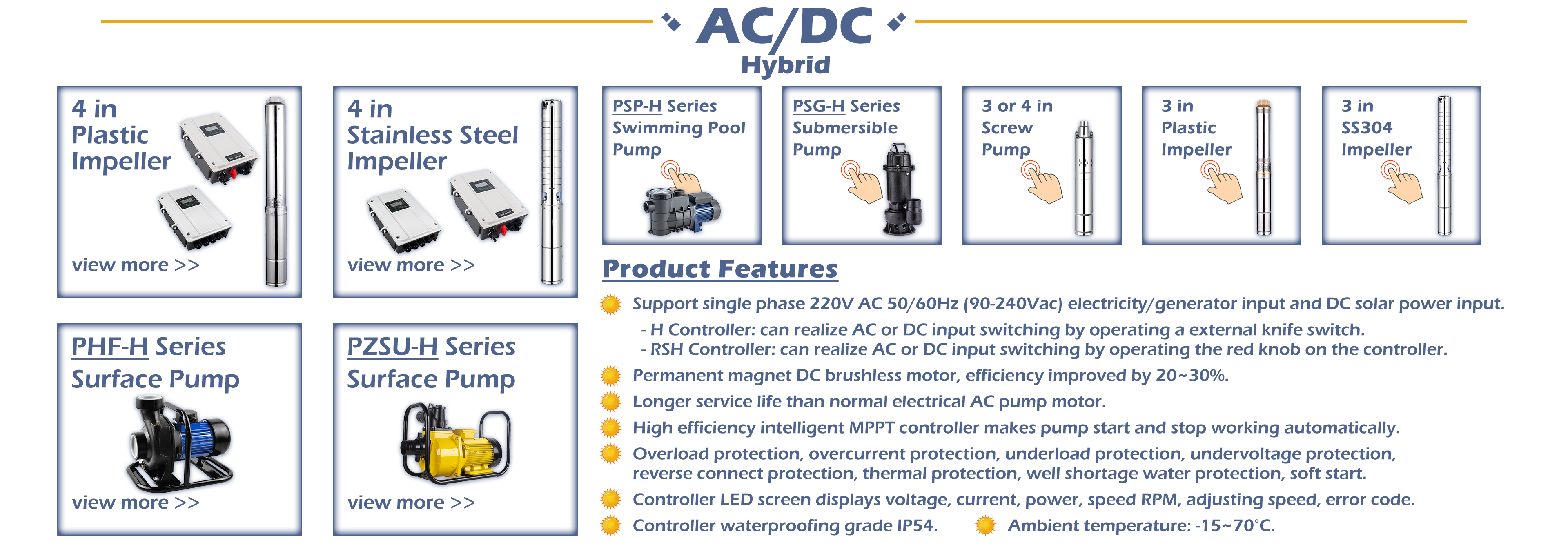 AC/DC
Hybrid

4 in
Plastic
Impeller

view more >>

4 in
Stainless Steel
Impeller

view more >>

PSP-H Series
Swimming Pool
Pump

PSG-H Series
Submersible
Pump

3 or 4 in
Screw
Pump

3 in
Plastic
Impeller

3 in
SS304
Impeller

PHF-H Series
Surface Pump

view more >>

PZSU-H Series
Surface Pump

view more >>

Product Features

Support single phase 220V AC 50/60Hz (90-240Vac) electricity/generator input and DC solar power input.
- H Controller: can realize AC or DC input switching by operating a external knife switch.
- RSH Controller: can realize AC or DC input switching by operating the red knob on the controller.

Permanent magnet DC brushless motor, efficiency improved by 20~30%.

Longer service life than normal electrical AC pump motor.

High efficiency intelligent MPPT controller makes pump start and stop working automatically.

Overload protection, overcurrent protection, underload protection, undervoltage protection, reverse connect protection, thermal protection, well shortage water protection, soft start.

Controller LED screen displays voltage, current, power, speed RPM, adjusting speed, error code.

Controller waterproofing grade IP54.

Ambient temperature: -15~70°C.