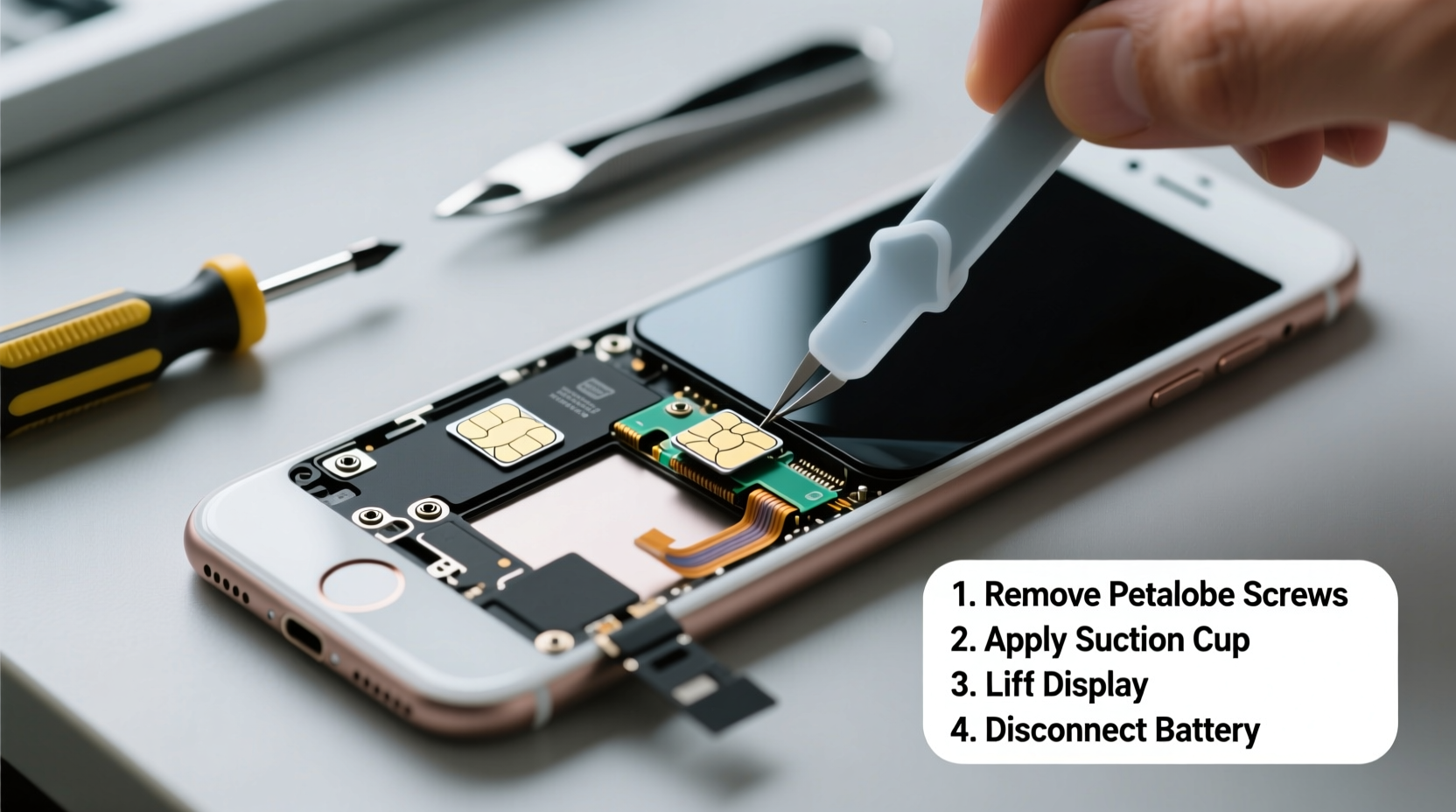 1. Remove Petalobe Screws
2. Apply Suction Cup
3. Liff Display
4. Disconnect Battery