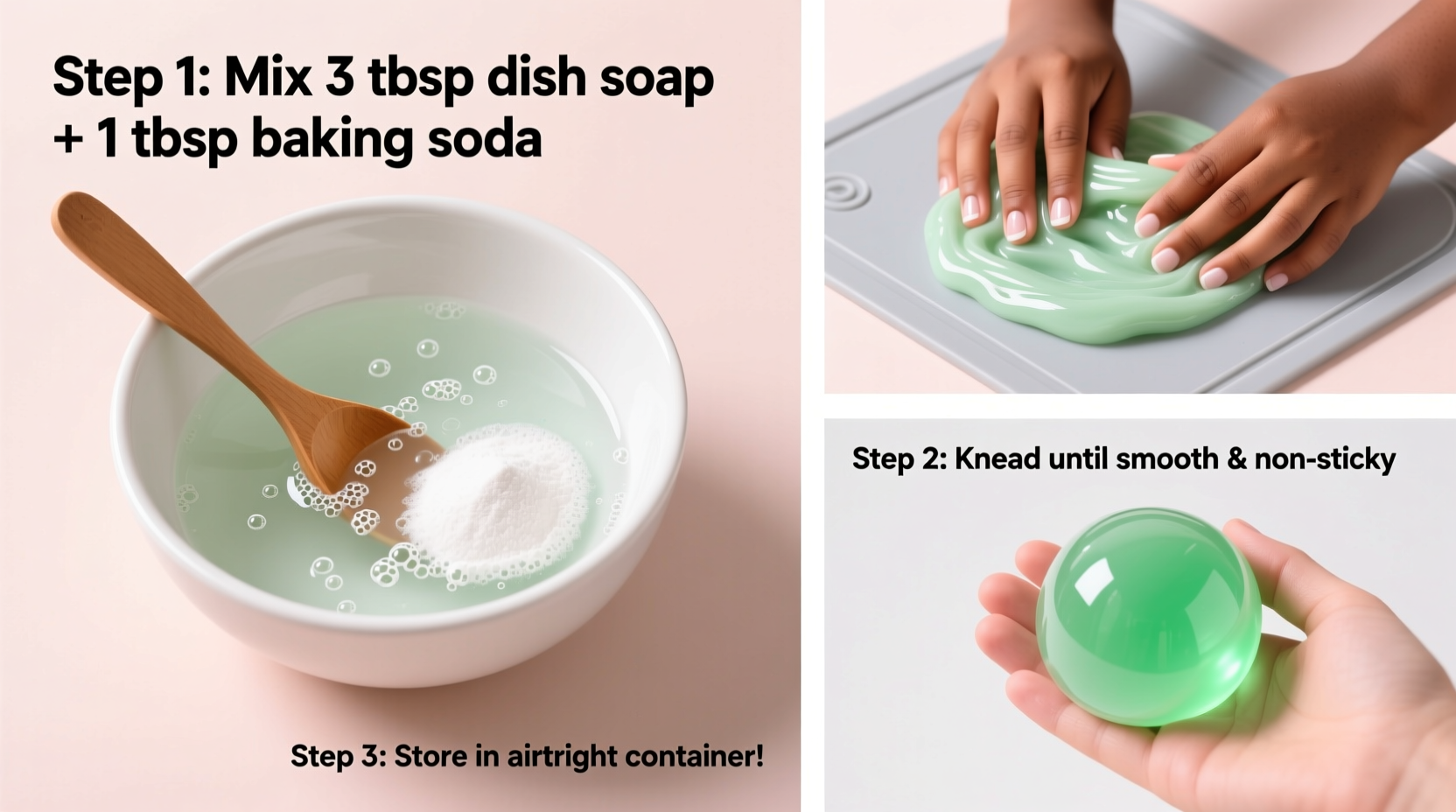 Step 1: Mix 3 tbsp dish soap + 1 tbsp baking soda

Step 3: Store in airtright container!

Step 2: Knead until smooth & non-sticky