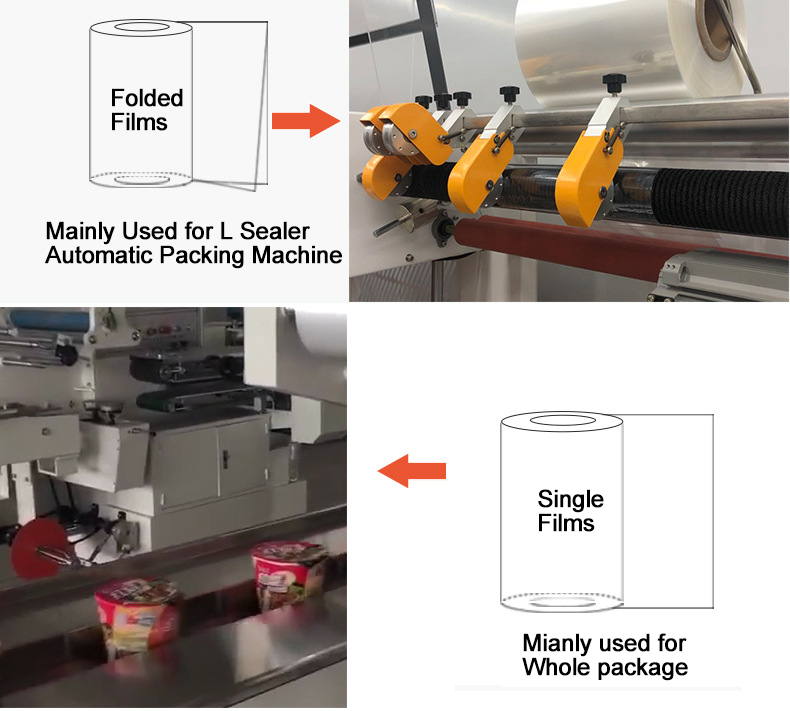 Folded Films

Mainly Used for L Sealer Automatic Packing Machine

Single Films

Mianly used for Whole package