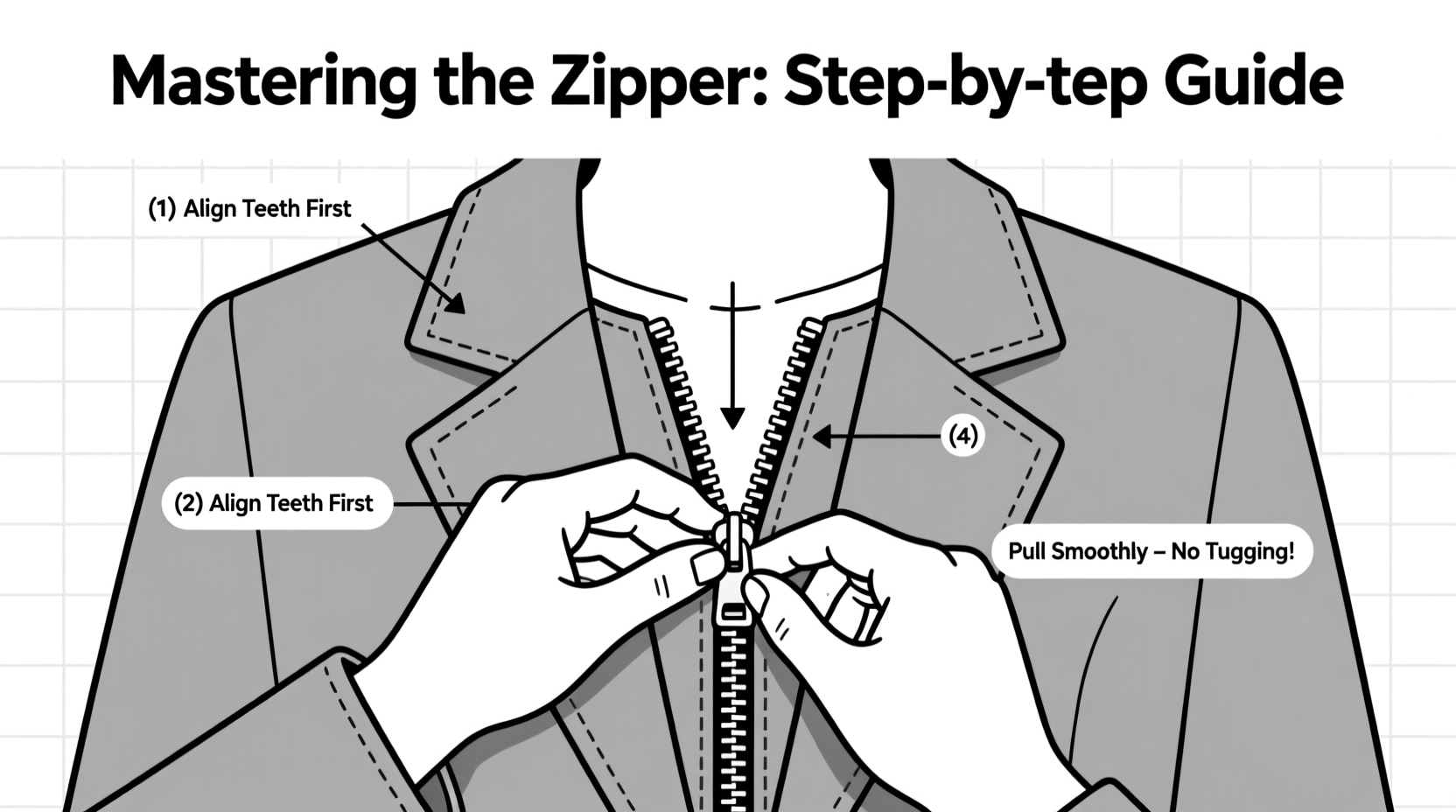 Mastering the Zipper: Step-by-tep Guide

(1) Align Teeth First

(4)

(2) Align Teeth First

Pull Smoothly – No Tugging!