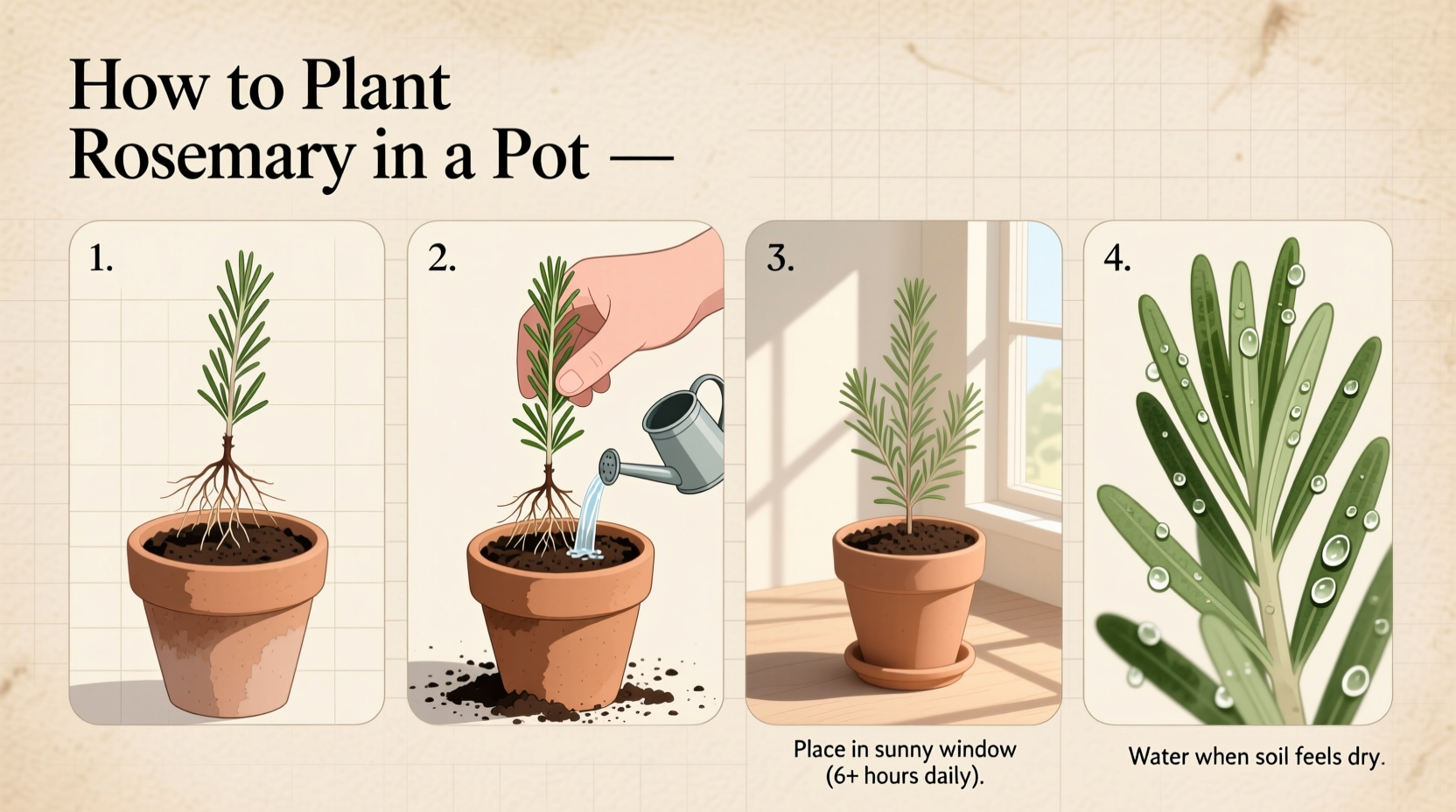 How to Plant Rosemary in a Pot —

1.

2.

3.

Place in sunny window (6+ hours daily).

4.

Water when soil feels dry.