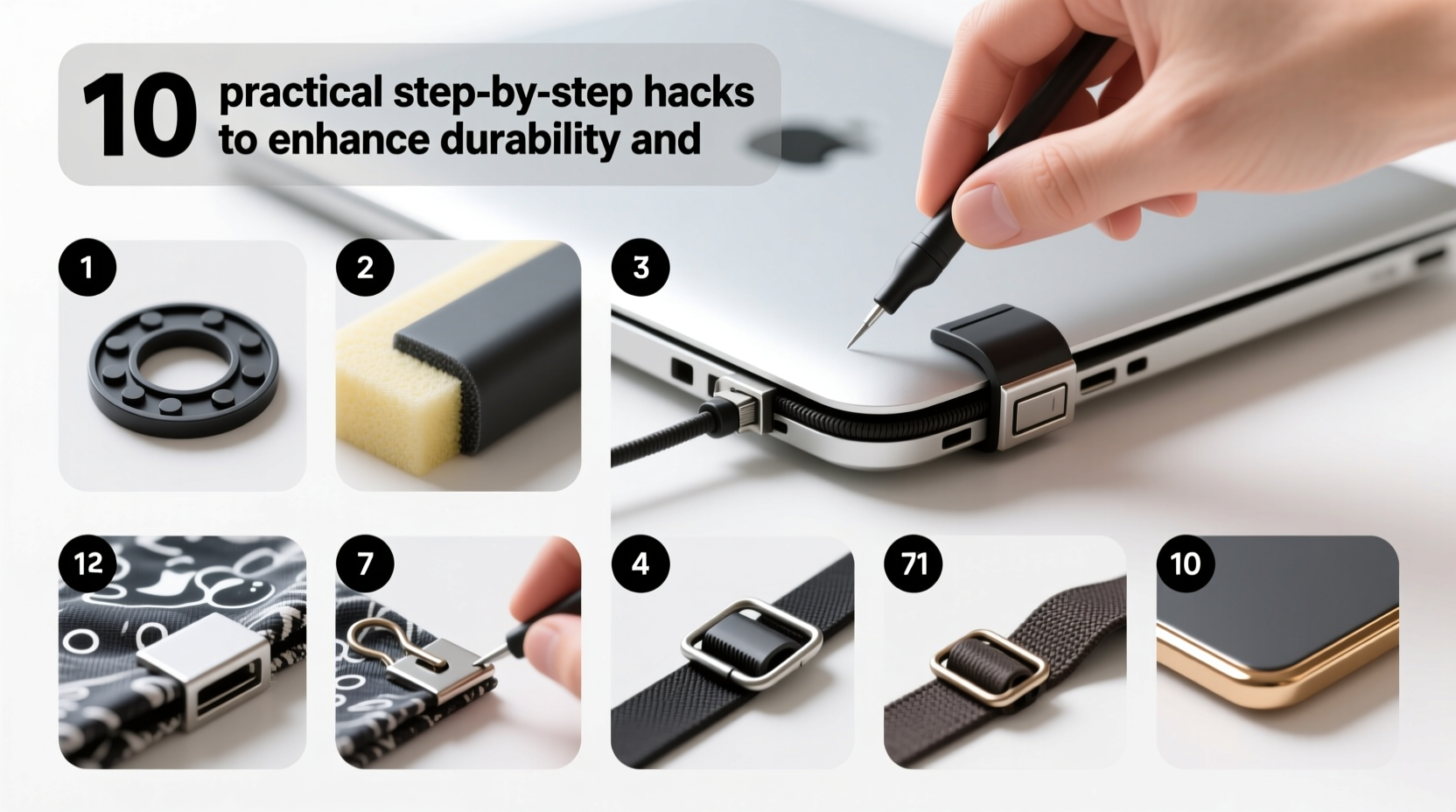 10 practical step-by-step hacks to enhance durability and

1

2

3

12

7

4

71

10