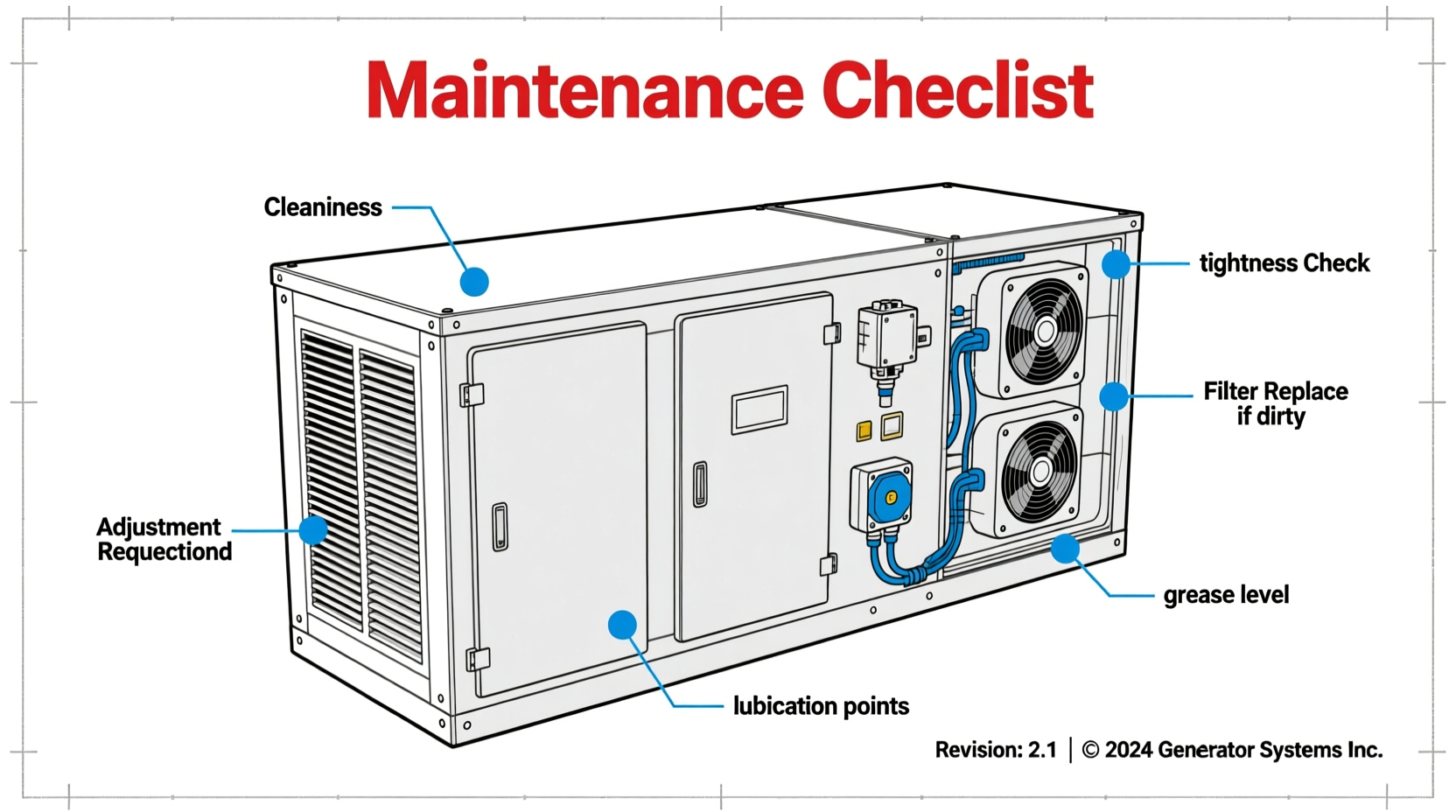 Maintenance Checlist

Cleaniness

tightness Check

Filter Replace if dirty

Adjustment Requectiond

grease level

lubication points

Revision: 2.1 | © 2024 Generator Systems Inc.