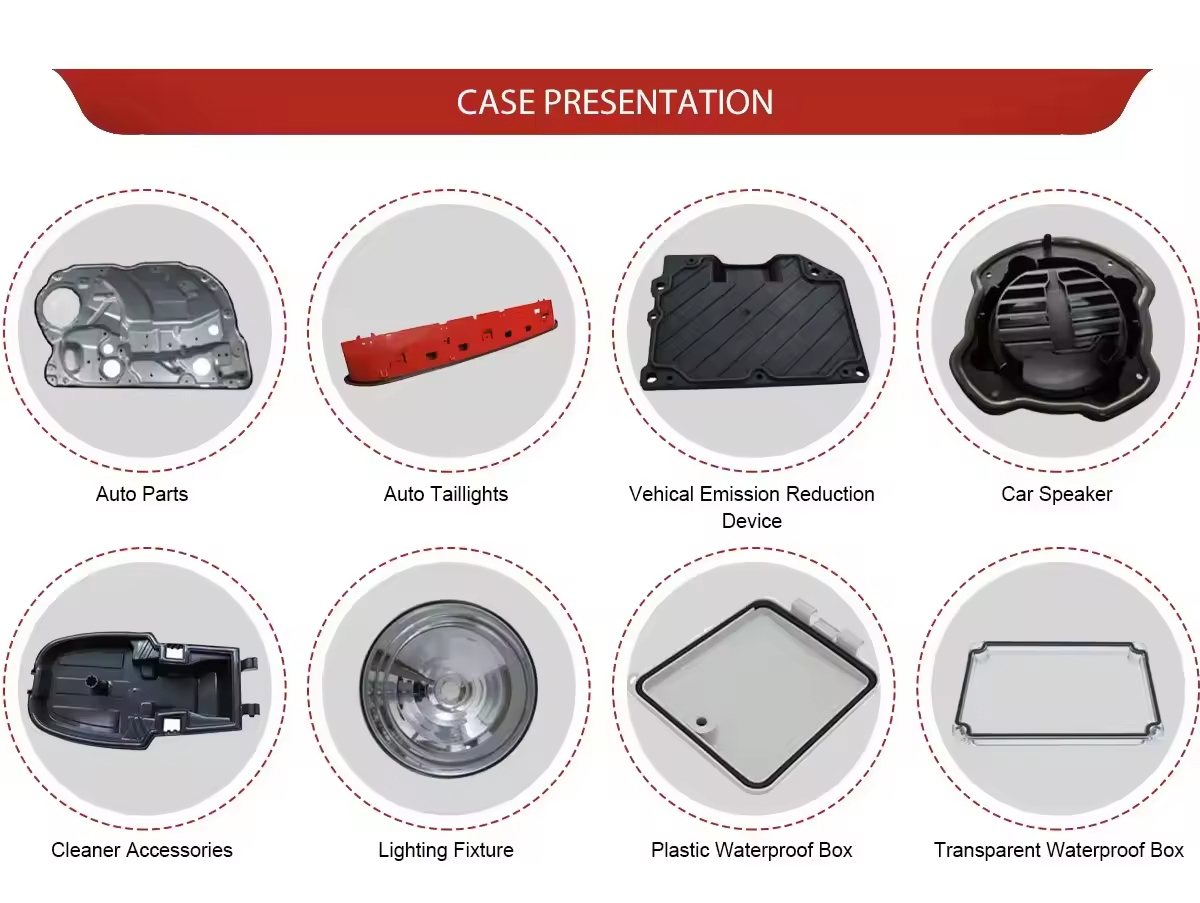 CASE PRESENTATION

Auto Parts

Auto Taillights

Vehical Emission Reduction Device

Car Speaker

Cleaner Accessories

Lighting Fixture

Plastic Waterproof Box

Transparent Waterproof Box