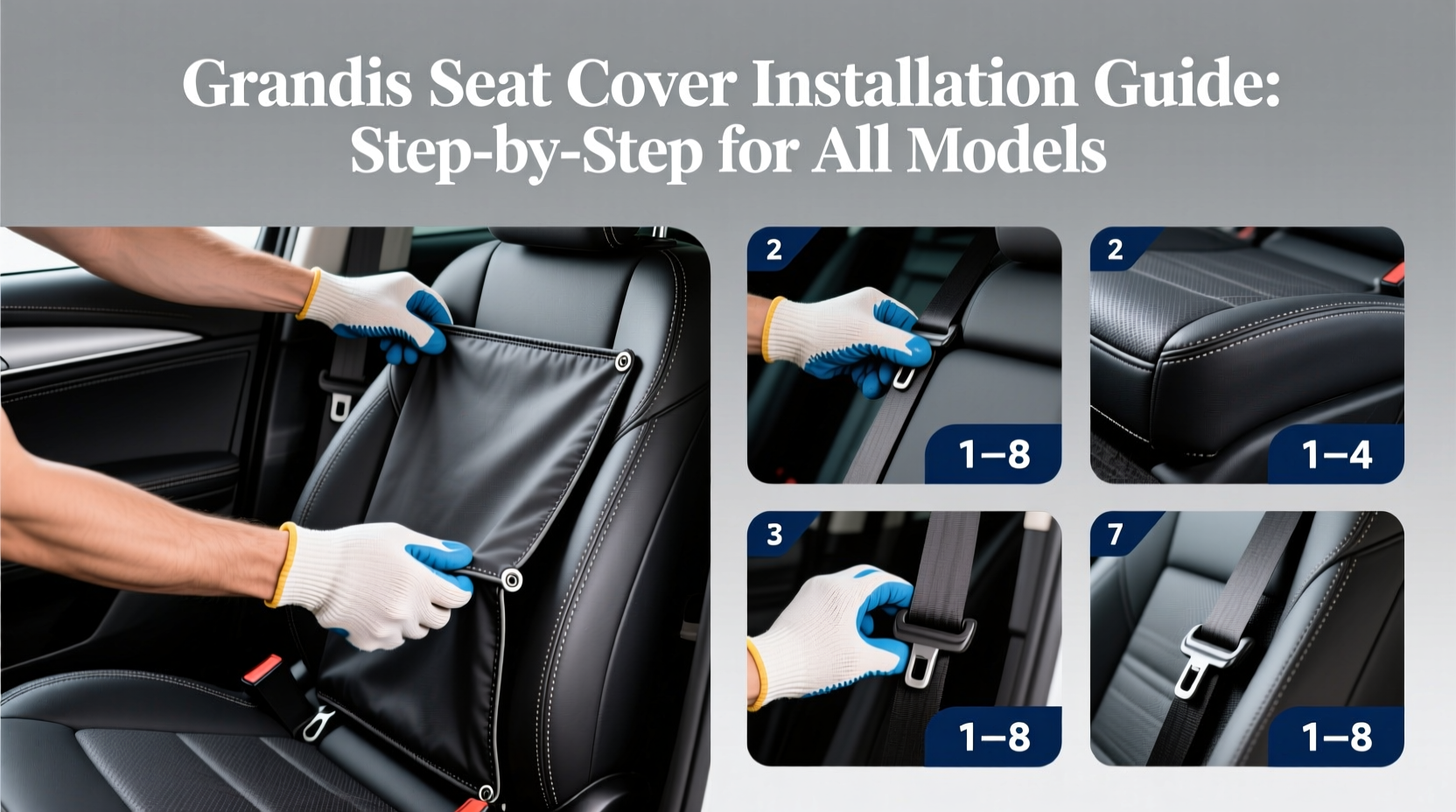 Grandis Seat Cover Installation Guide: Step-by-Step for All Models

2

1–8

2

1–4

3

1–8

7

1–8