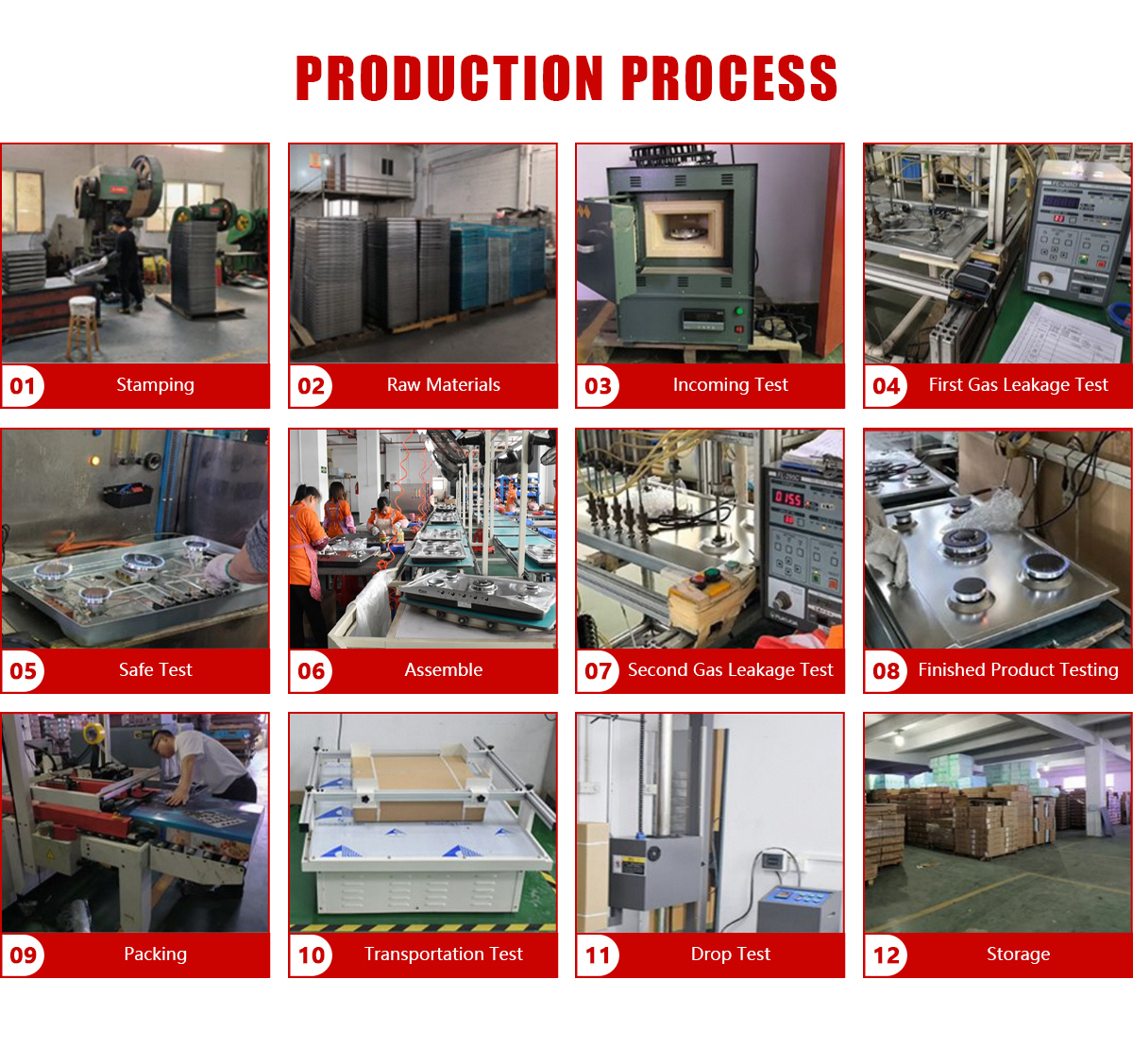 PRODUCTION PROCESS

01 Stamping

02 Raw Materials

03 Incoming Test

04 First Gas Leakage Test

05 Safe Test

06 Assemble

07 Second Gas Leakage Test

08 Finished Product Testing

09 Packing

10 Transportation Test

11 Drop Test

12 Storage