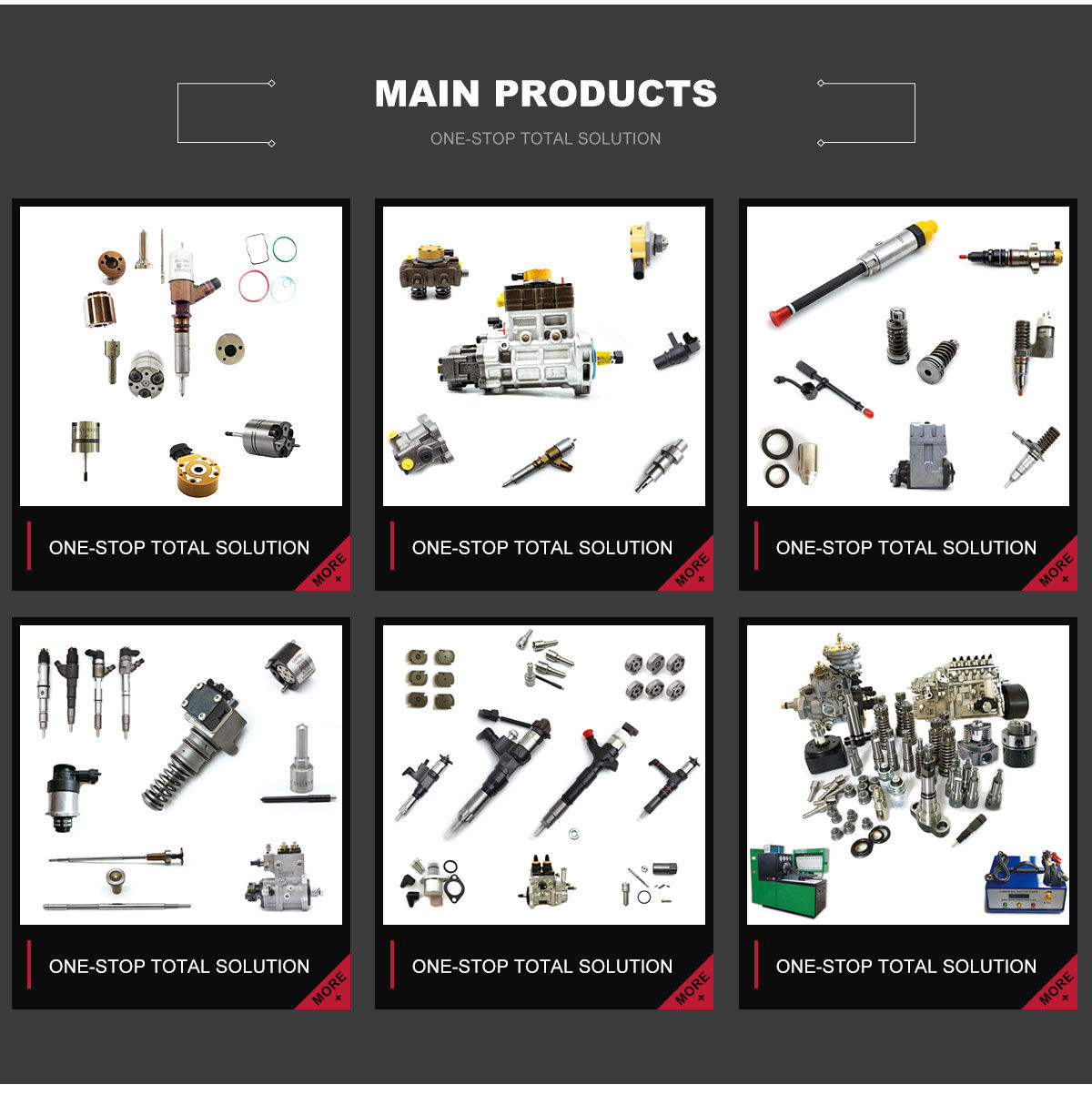 MAIN PRODUCTS

ONE-STOP TOTAL SOLUTION

ONE-STOP TOTAL SOLUTION

MORE +

ONE-STOP TOTAL SOLUTION

MORE +

ONE-STOP TOTAL SOLUTION

MORE +

ONE-STOP TOTAL SOLUTION

MORE +

ONE-STOP TOTAL SOLUTION

MORE +

ONE-STOP TOTAL SOLUTION

MORE +