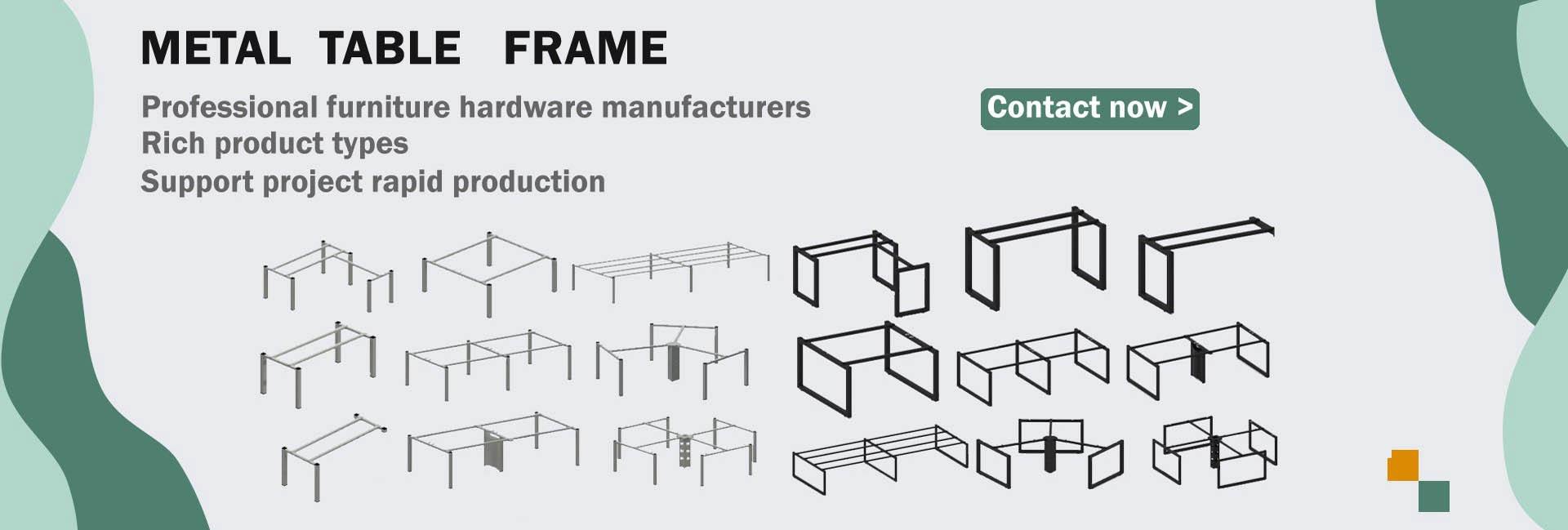 METAL TABLE FRAME

Professional furniture hardware manufacturers
Rich product types
Support project rapid production

Contact now >