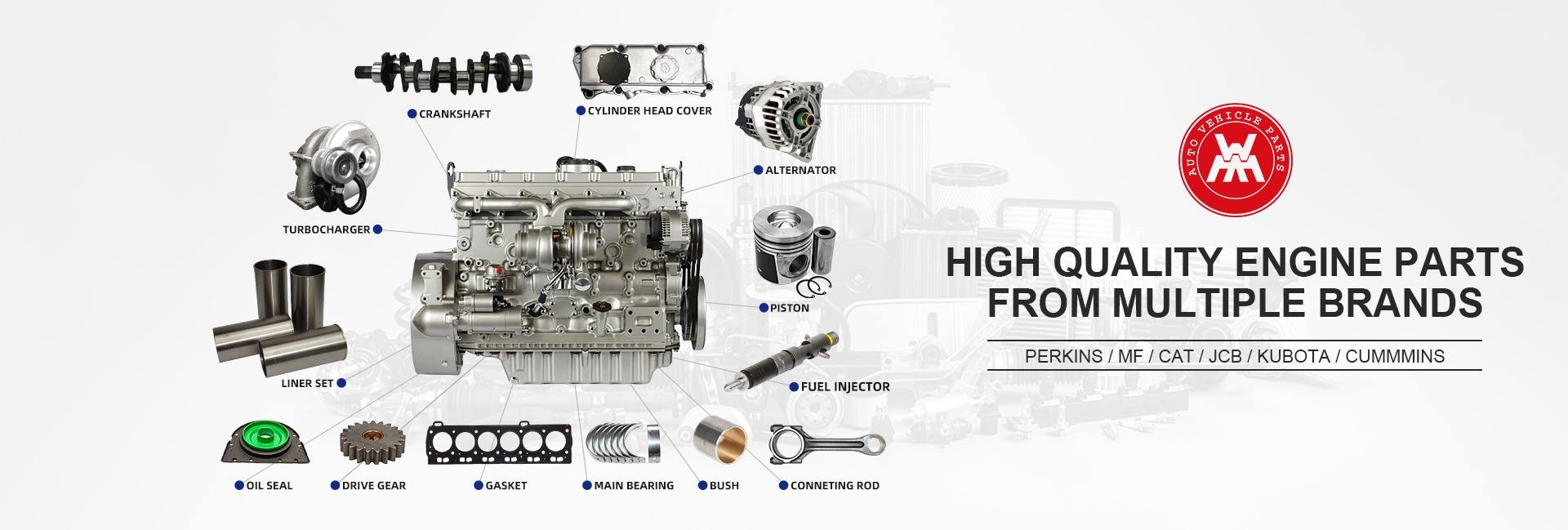 CRANKSHAFT
CYLINDER HEAD COVER
ALTERNATOR
TURBOCHARGER
PISTON
LINER SET
FUEL INJECTOR
OIL SEAL
DRIVE GEAR
GASKET
MAIN BEARING
BUSH
CONNETING ROD

AUTO VEHICLE PARTS

HIGH QUALITY ENGINE PARTS FROM MULTIPLE BRANDS

PERKINS / MF / CAT / JCB / KUBOTA / CUMMMINS